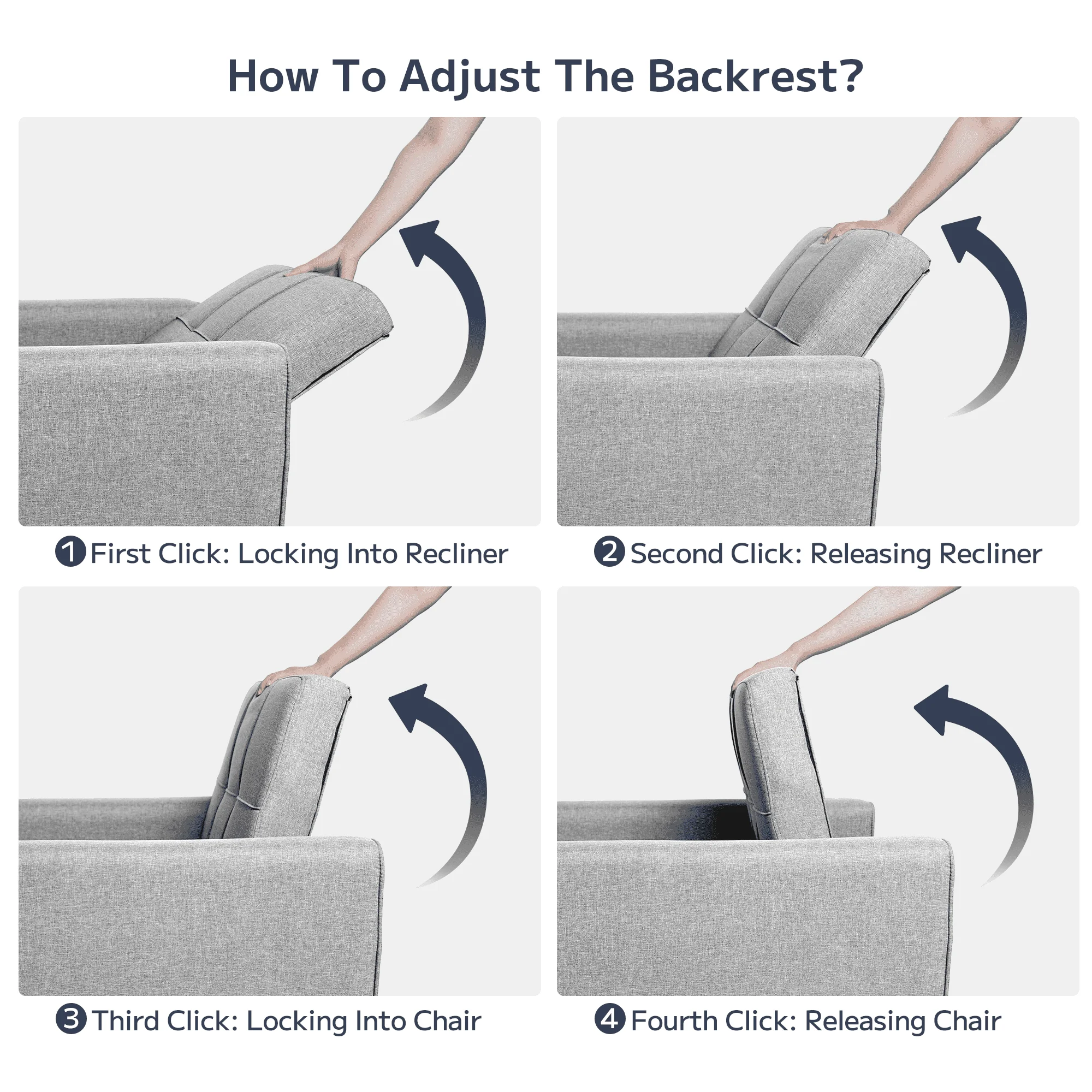 How To Adjust The Backrest?

1 First Click: Locking Into Recliner

2 Second Click: Releasing Recliner

3 Third Click: Locking Into Chair

4 Fourth Click: Releasing Chair