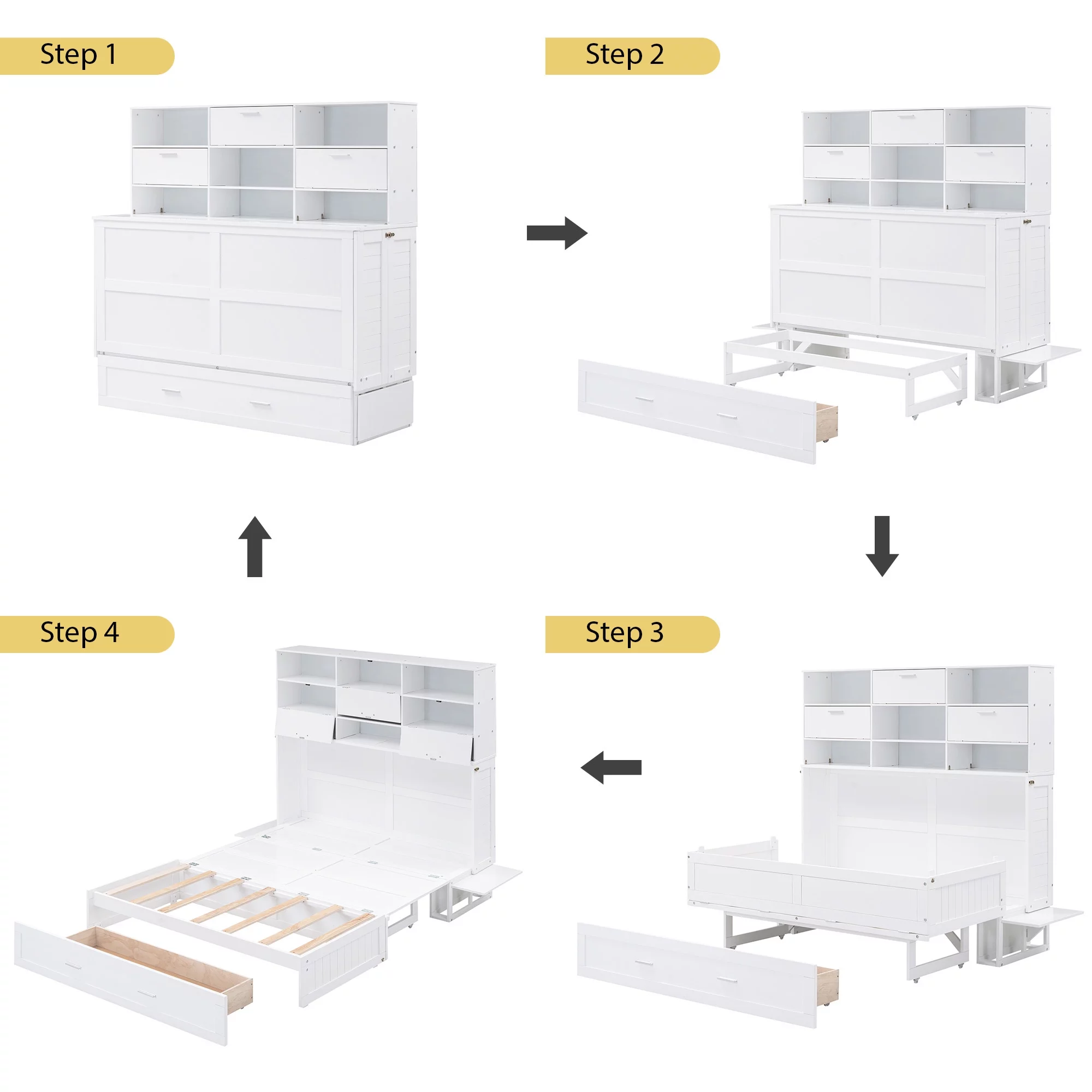 Step 1

Step 2

Step 4

Step 3