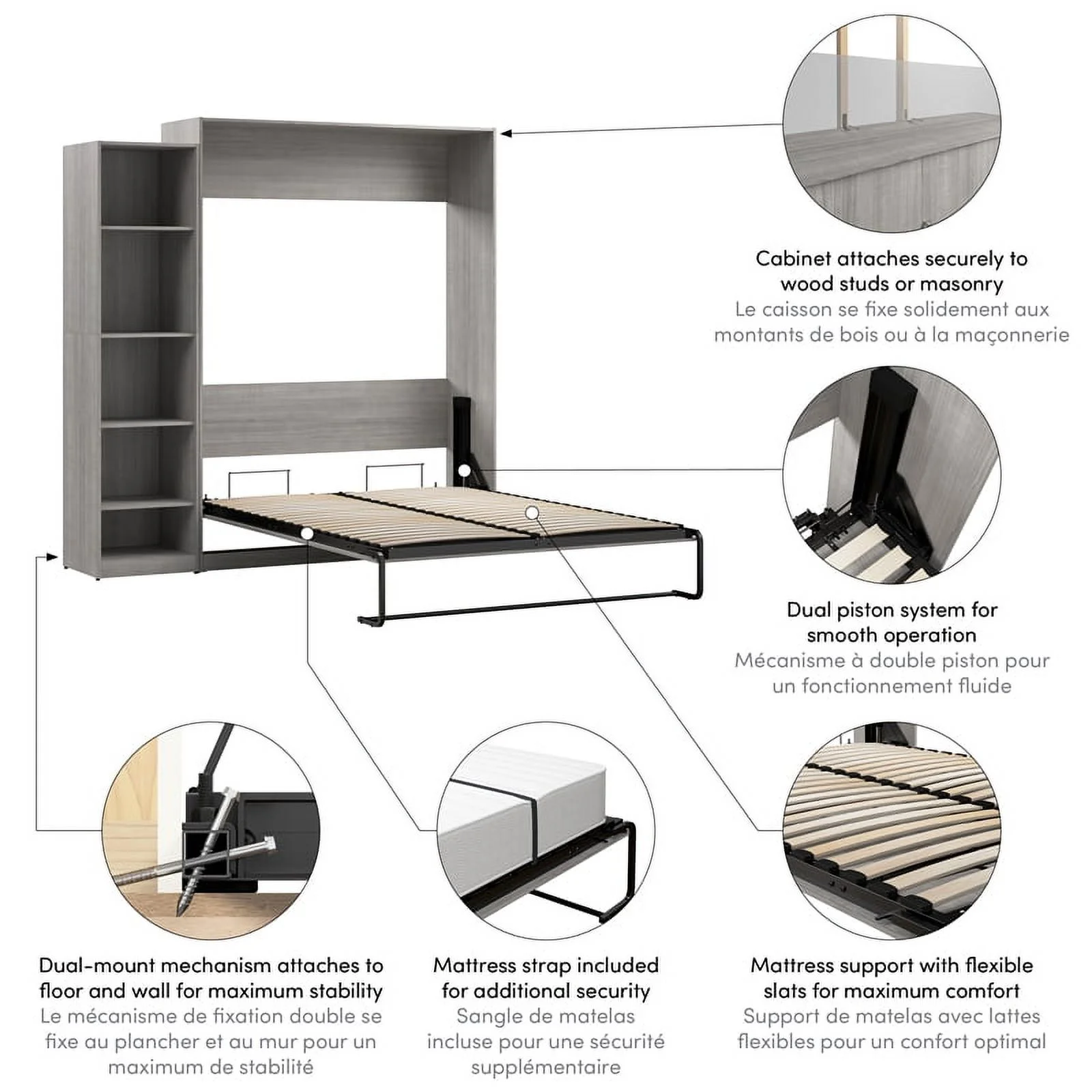 Cabinet attaches securely to wood studs or masonry
Le caisson se fixe solidement aux montants de bois ou à la maçonnerie

Dual piston system for smooth operation
Mécanisme à double piston pour un fonctionnement fluide

Dual-mount mechanism attaches to floor and wall for maximum stability
Le mécanisme de fixation double se fixe au plancher et au mur pour un maximum de stabilité

Mattress strap included for additional security
Sangle de matelas incluse pour une sécurité supplémentaire

Mattress support with flexible slats for maximum comfort
Support de matelas avec lattes flexibles pour un confort optimal