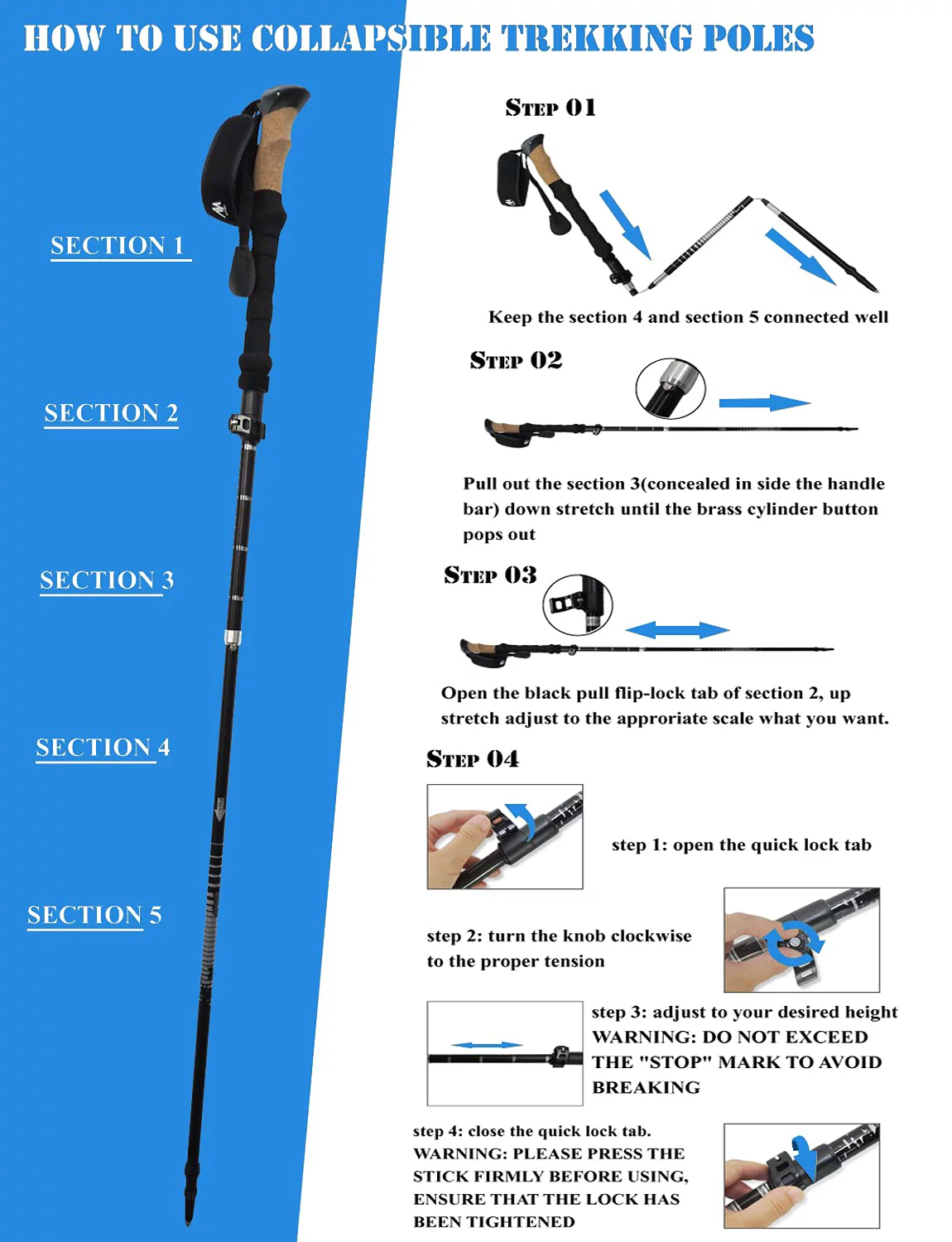 HOW TO USE COLLAPSIBLE TREKKING POLES

SECTION 1

SECTION 2

SECTION 3

SECTION 4

SECTION 5

STEP 01

Keep the section 4 and section 5 connected well

STEP 02

Pull out the section 3(concealed in side the handle bar) down stretch until the brass cylinder button pops out

STEP 03

Open the black pull flip-lock tab of section 2, up stretch adjust to the approriate scale what you want.

STEP 04

step 1: open the quick lock tab

step 2: turn the knob clockwise to the proper tension

step 3: adjust to your desired height
WARNING: DO NOT EXCEED THE "STOP" MARK TO AVOID BREAKING

step 4: close the quick lock tab.
WARNING: PLEASE PRESS THE STICK FIRMLY BEFORE USING, ENSURE THAT THE LOCK HAS BEEN TIGHTENED