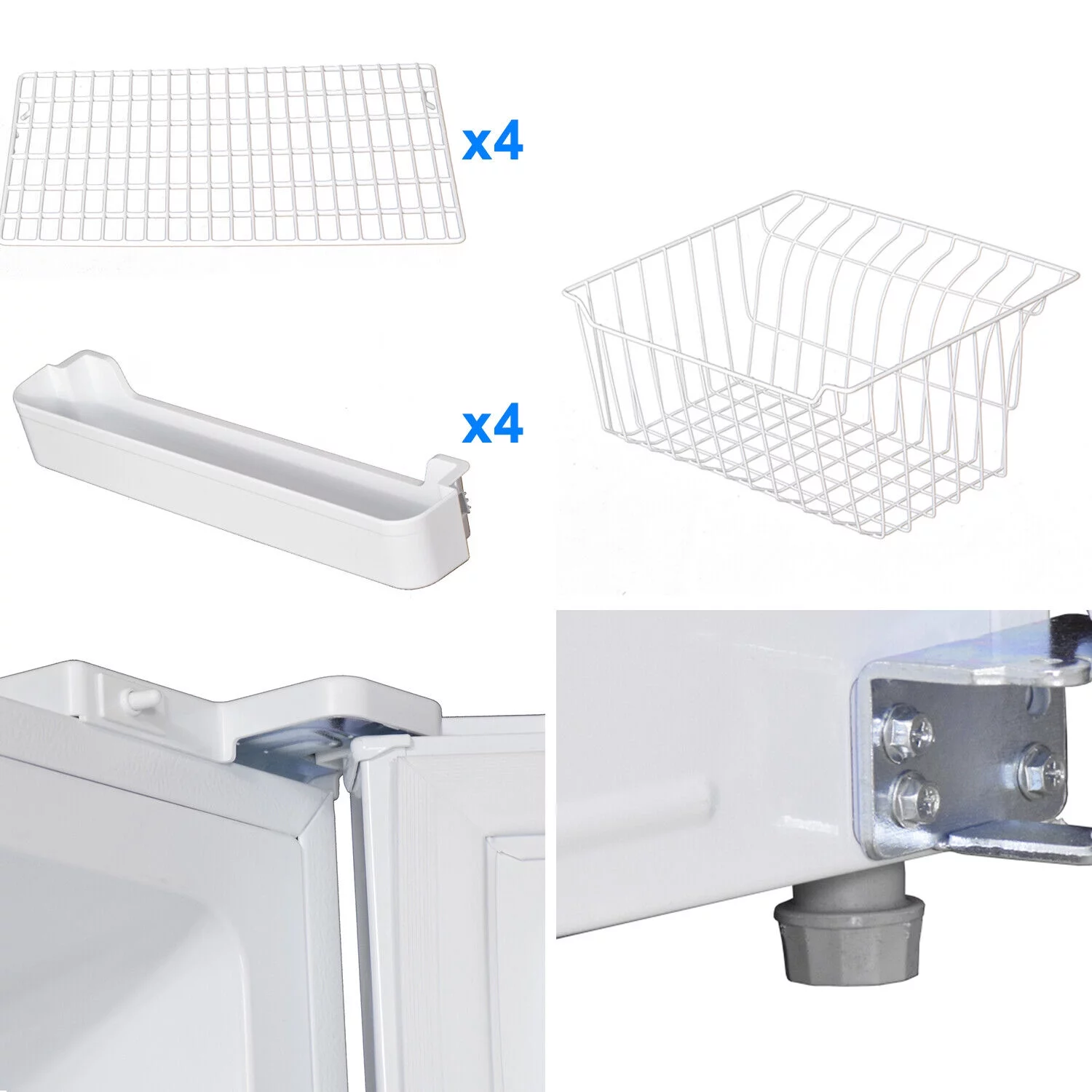 x4

x4