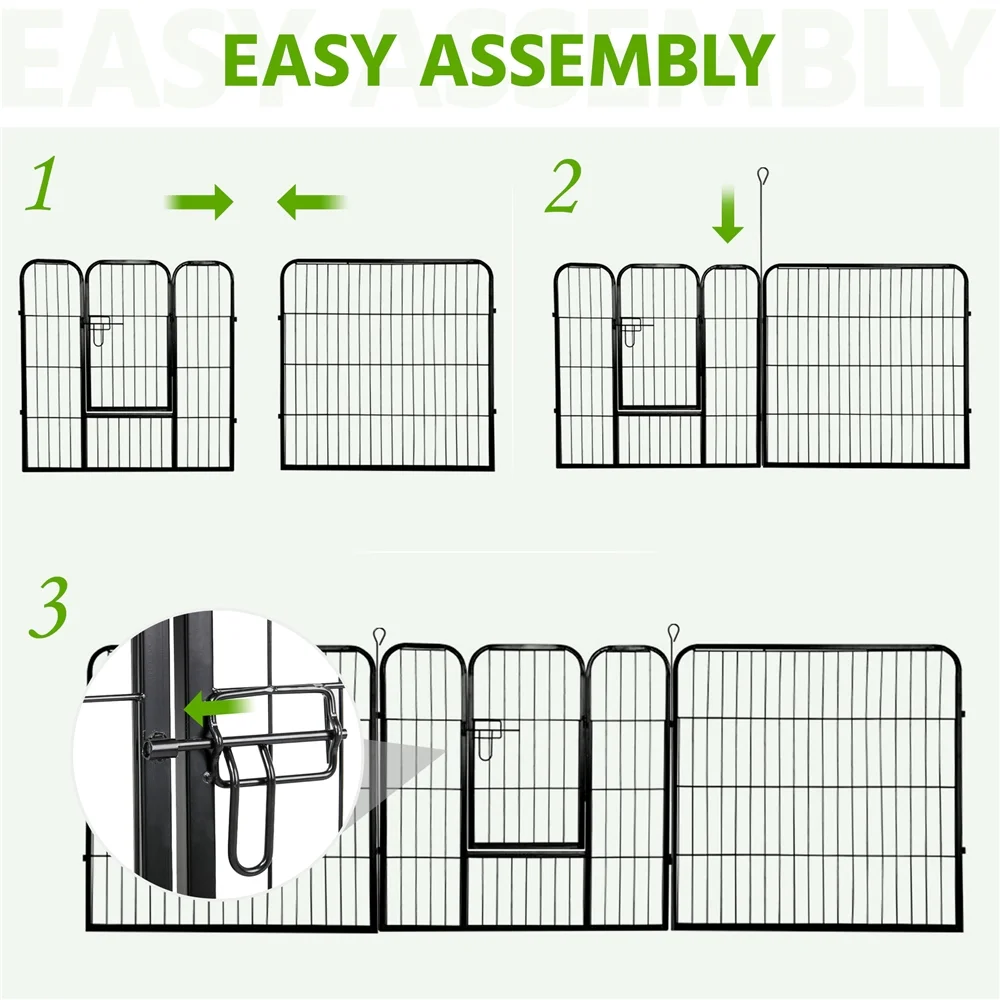 EASY ASSEMBLY

1

2

3