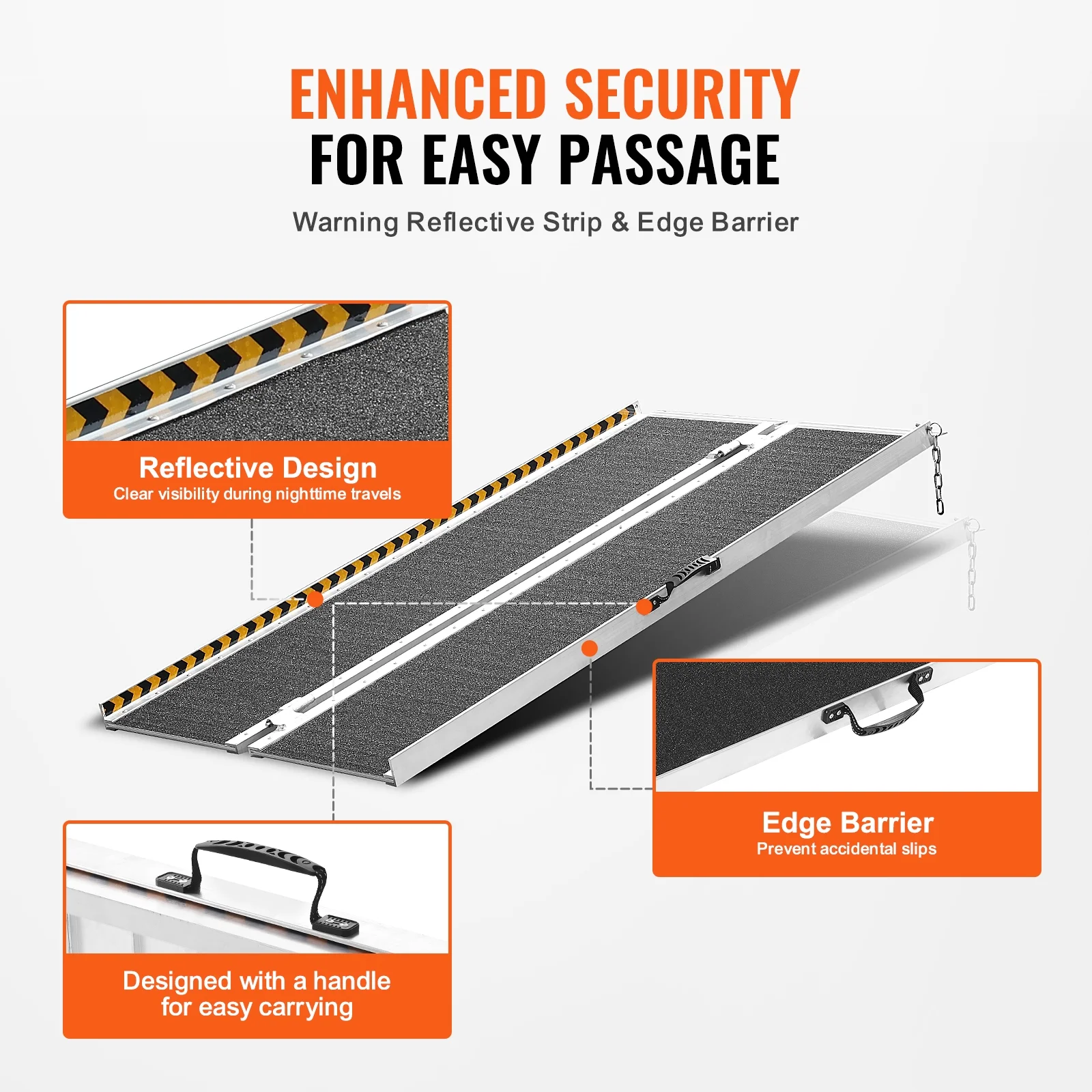 ENHANCED SECURITY
FOR EASY PASSAGE

Warning Reflective Strip & Edge Barrier

Reflective Design
Clear visibility during nighttime travels

Edge Barrier
Prevent accidental slips

Designed with a handle for easy carrying