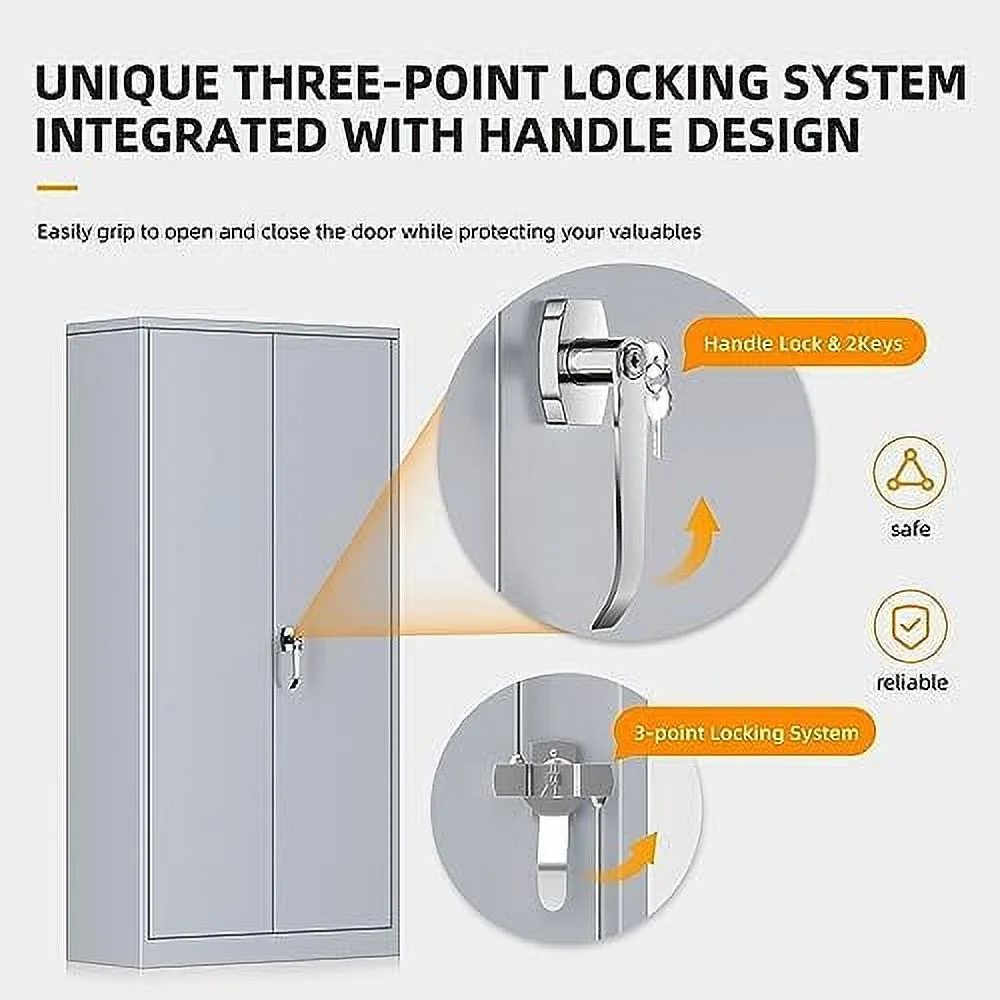 UNIQUE THREE-POINT LOCKING SYSTEM INTEGRATED WITH HANDLE DESIGN

Easily grip to open and close the door while protecting your valuables

Handle Lock & 2Keys

safe

reliable

3-point Locking System