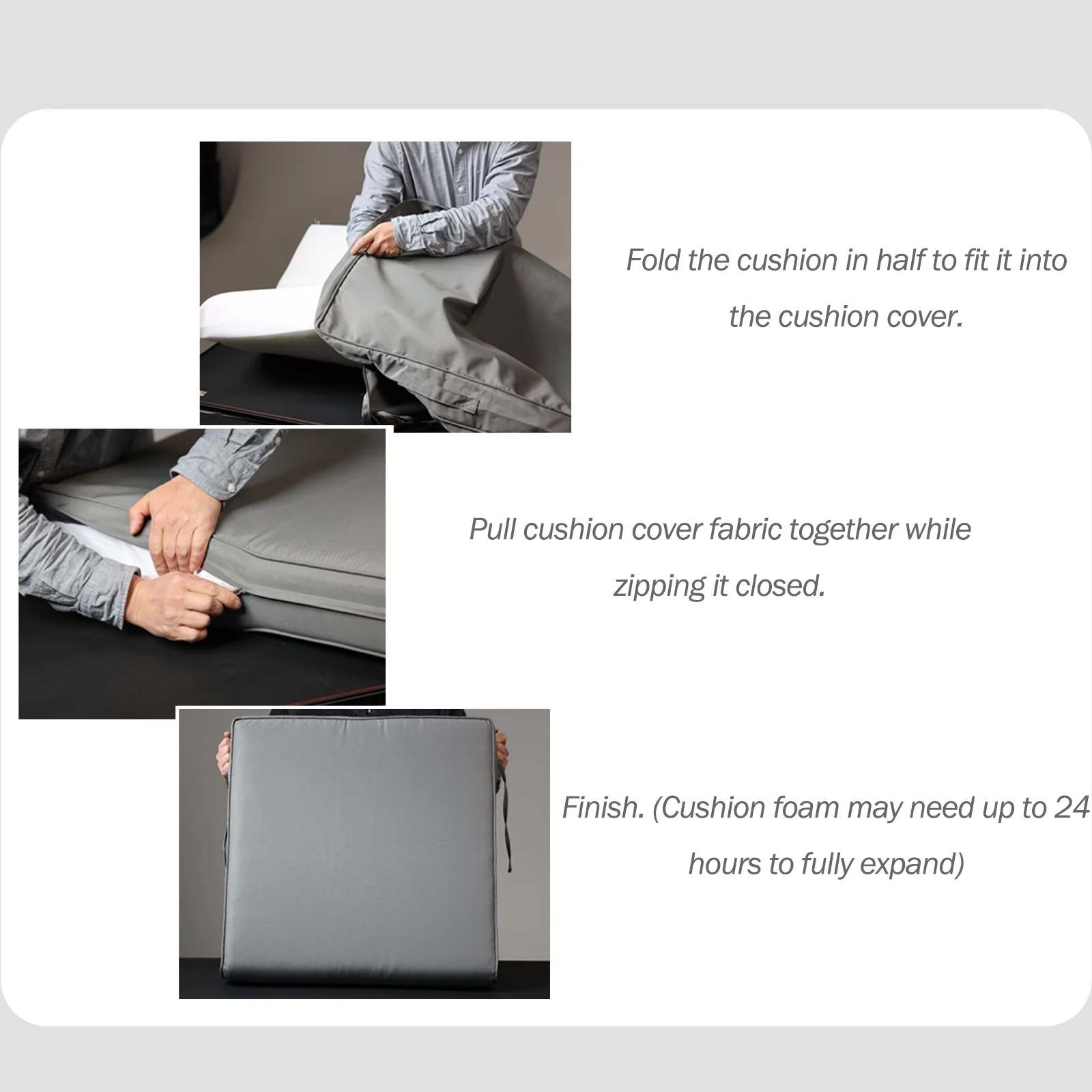 Fold the cushion in half to fit it into the cushion cover.

Pull cushion cover fabric together while zipping it closed.

Finish. (Cushion foam may need up to 24 hours to fully expand)