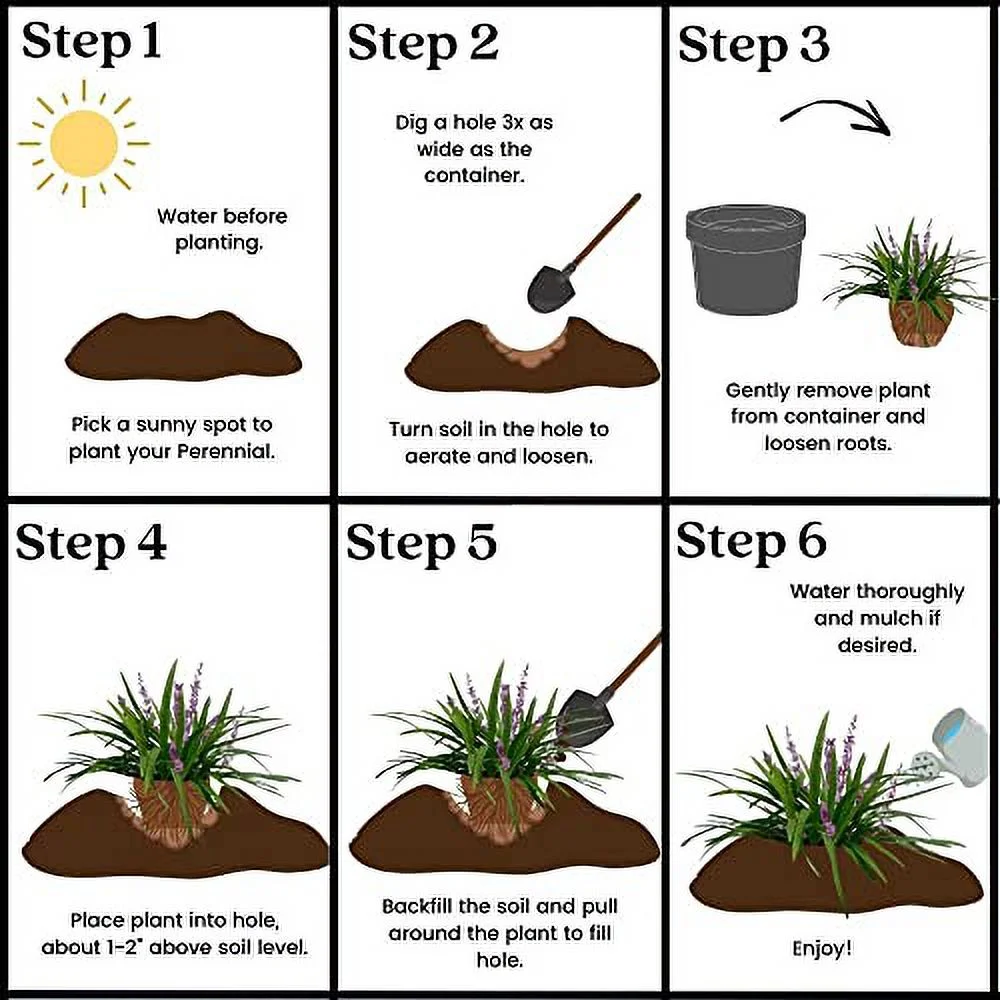 Step 1

Water before planting.

Pick a sunny spot to plant your Perennial.

Step 2

Dig a hole 3x as wide as the container.

Turn soil in the hole to aerate and loosen.

Step 3

Gently remove plant from container and loosen roots.

Step 4

Place plant into hole, about 1-2" above soil level.

Step 5

Backfill the soil and pull around the plant to fill hole.

Step 6

Water thoroughly and mulch if desired.

Enjoy!