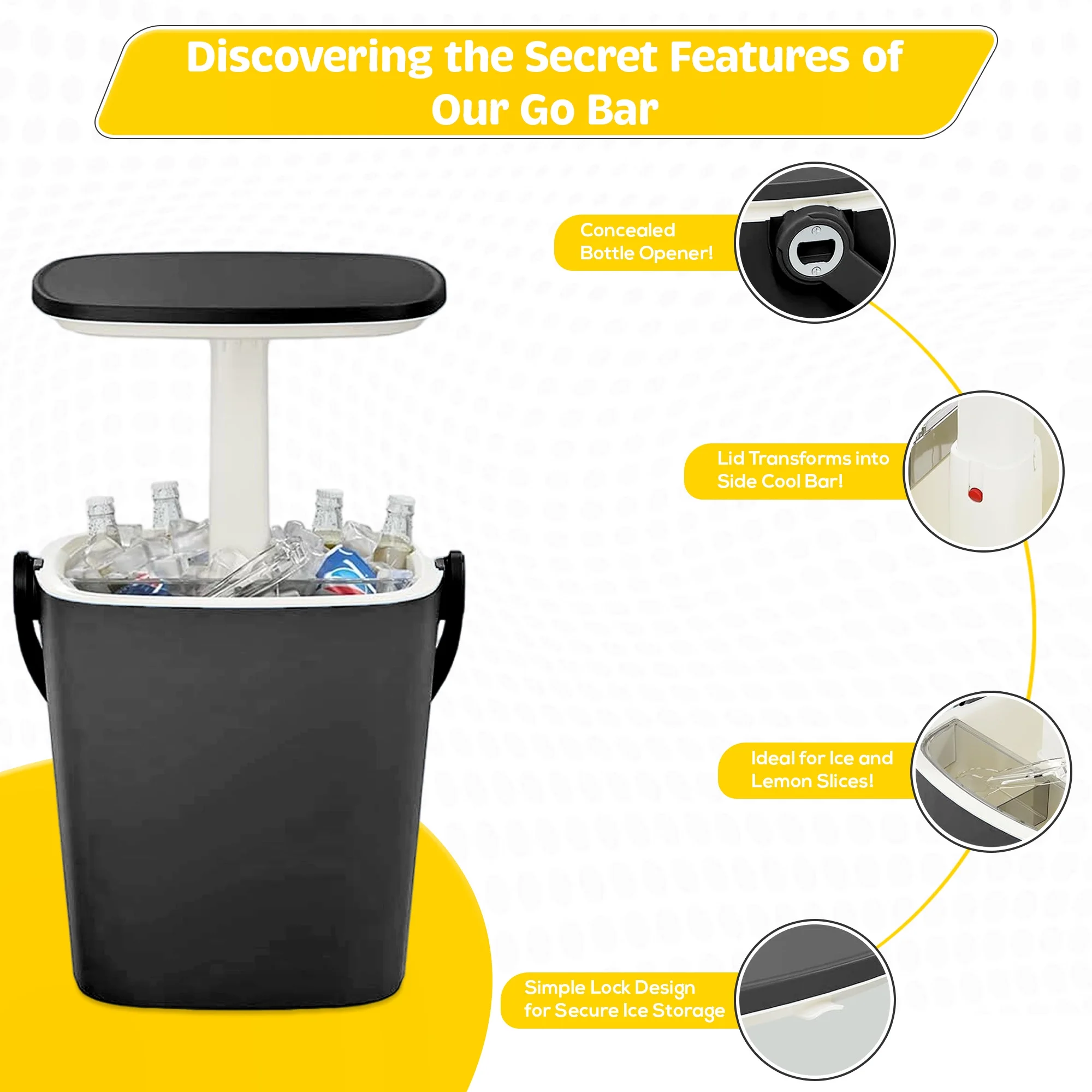 Discovering the Secret Features of Our Go Bar

Concealed Bottle Opener!

Lid Transforms into Side Cool Bar!

Ideal for Ice and Lemon Slices!

Simple Lock Design for Secure Ice Storage