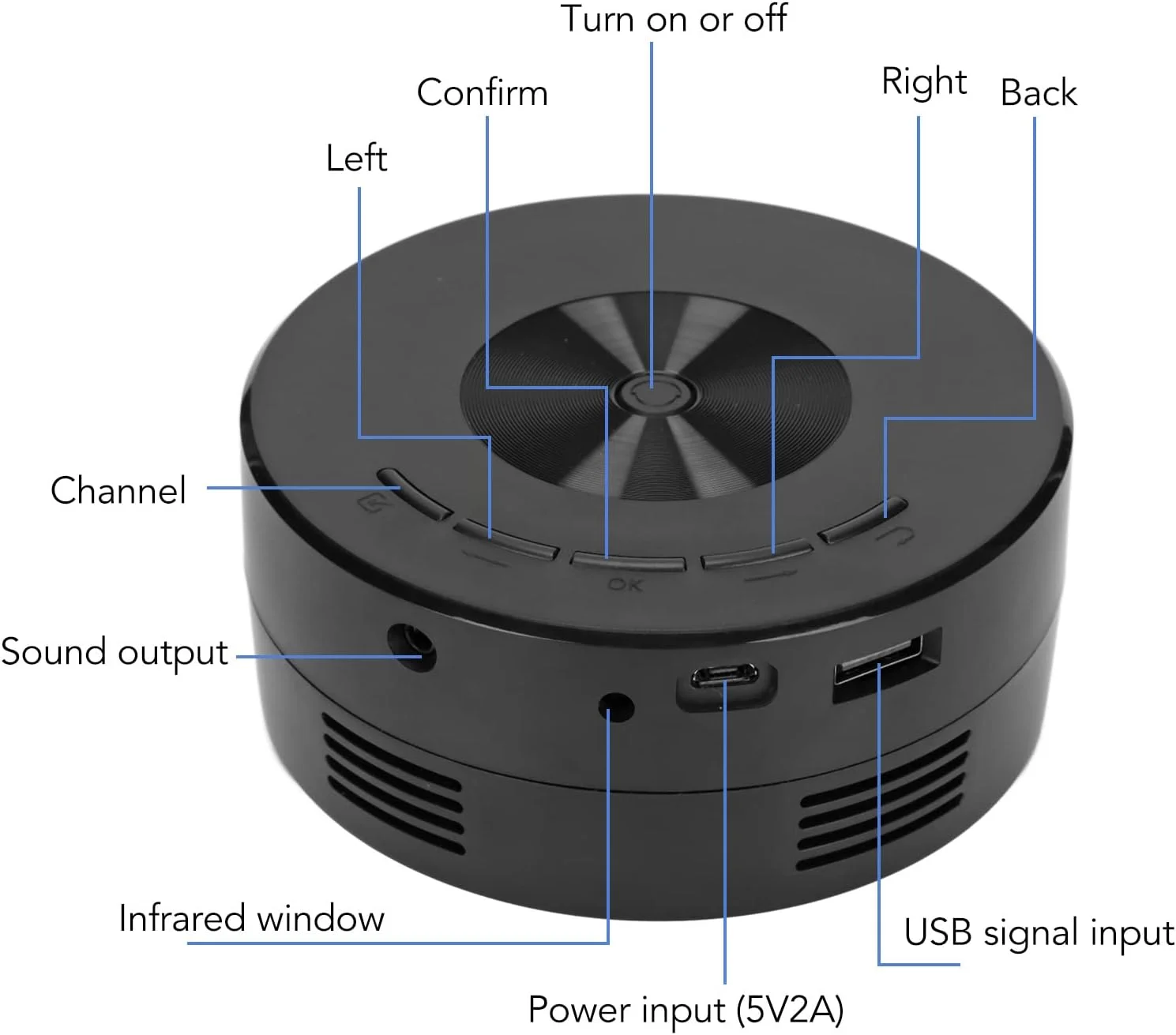 Turn on or off

Confirm

Right

Back

Left

Channel

OK

Sound output

Infrared window

USB signal input

Power input (5V2A)