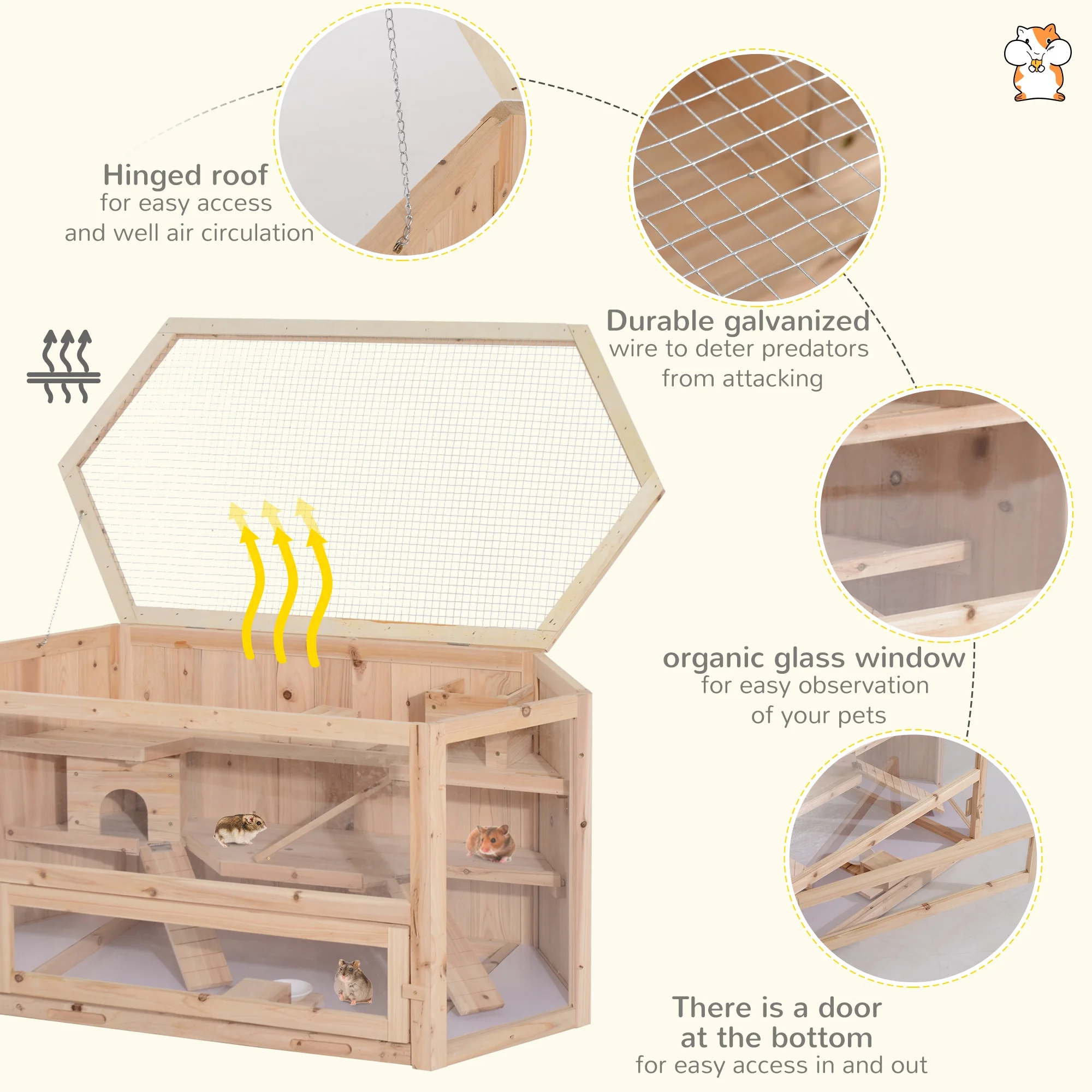 Hinged roof
for easy access
and well air circulation

Durable galvanized
wire to deter predators
from attacking

organic glass window
for easy observation
of your pets

There is a door
at the bottom
for easy access in and out