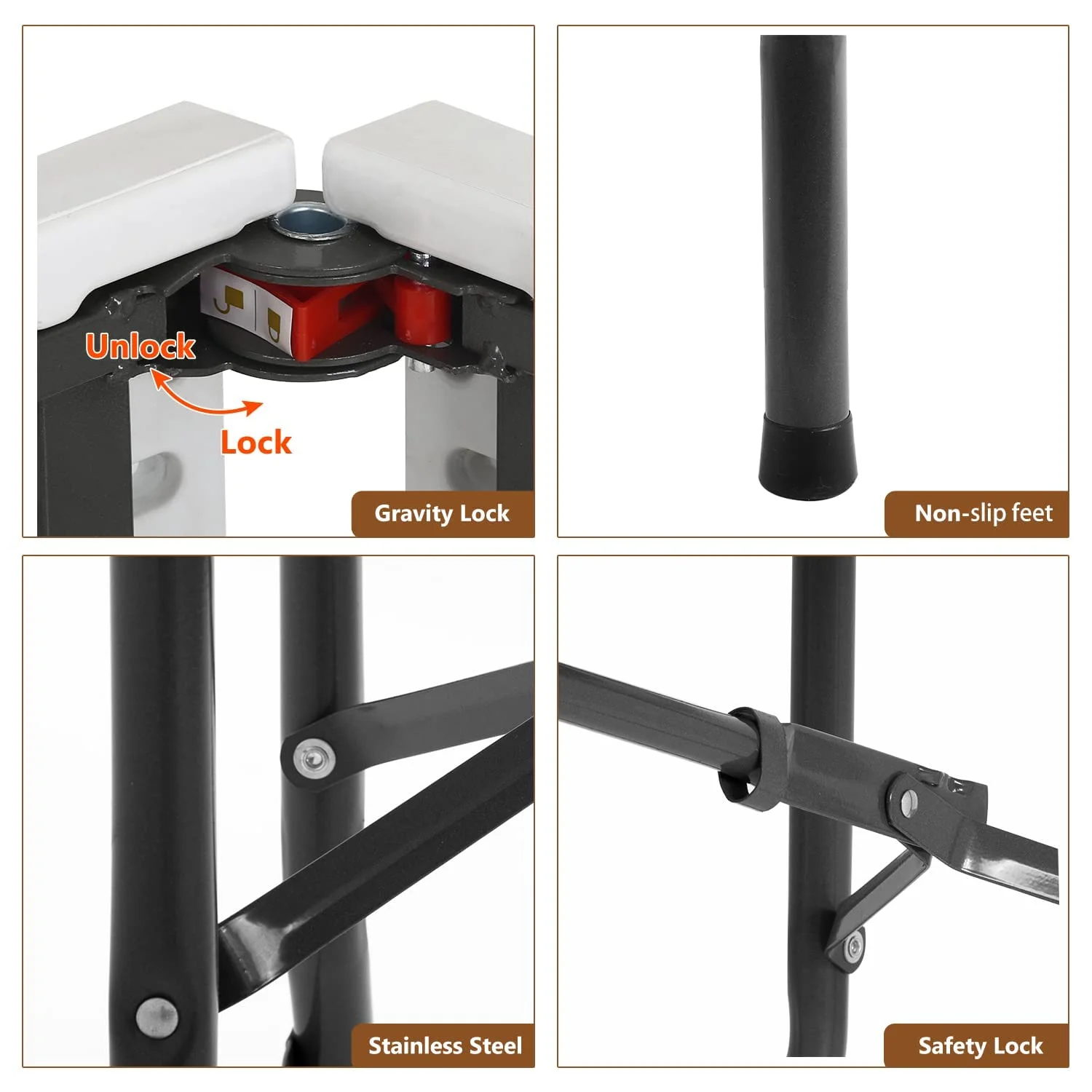 Unlock
Lock
Gravity Lock

Non-slip feet

Stainless Steel

Safety Lock