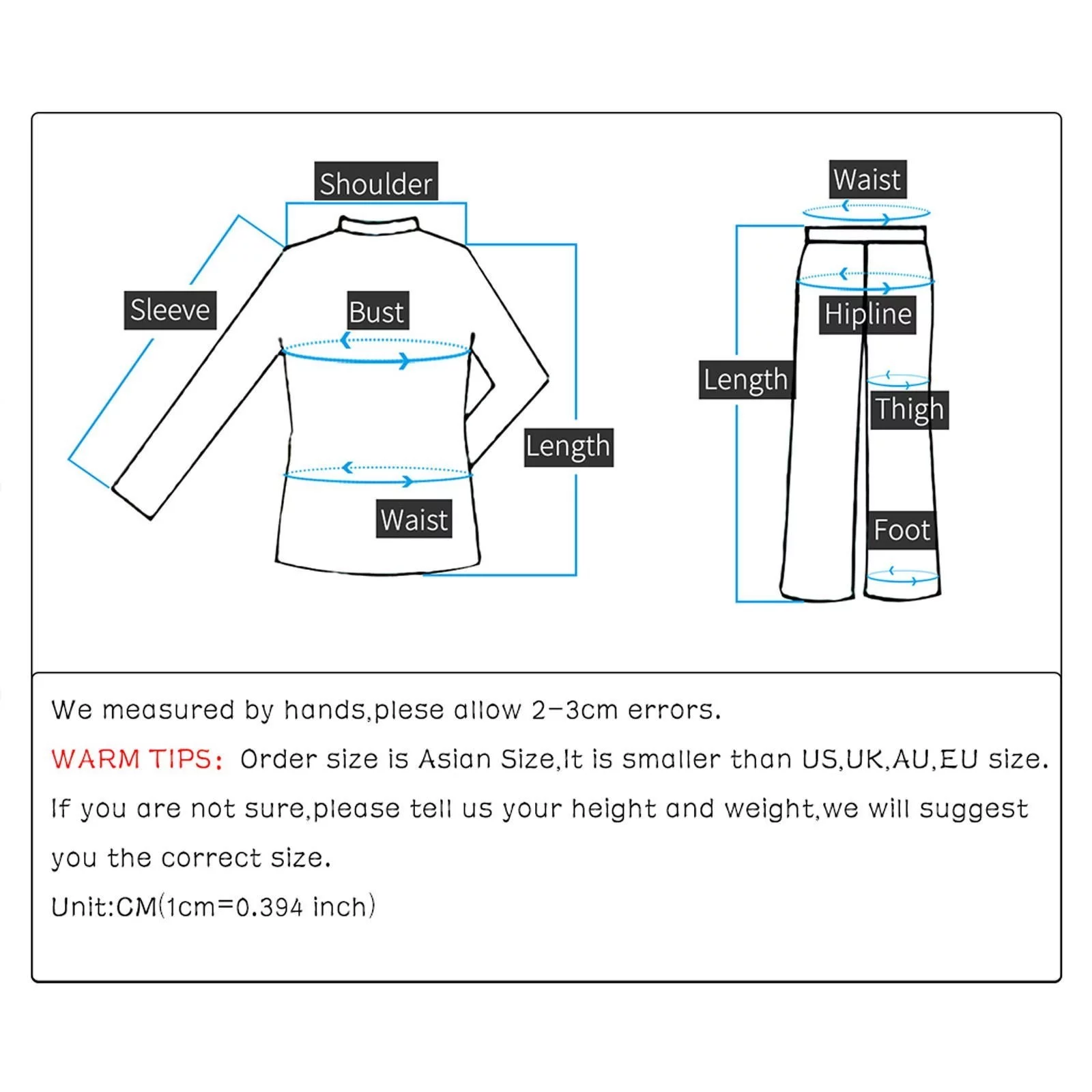 Shoulder

Sleeve

Bust

Length

Waist

Waist

Hipline

Length

Thigh

Foot

We measured by hands,plese allow 2-3cm errors.

WARM TIPS: Order size is Asian Size,It is smaller than US,UK,AU,EU size.

If you are not sure,please tell us your height and weight,we will suggest you the correct size.

Unit:CM(1cm=0.394 inch)