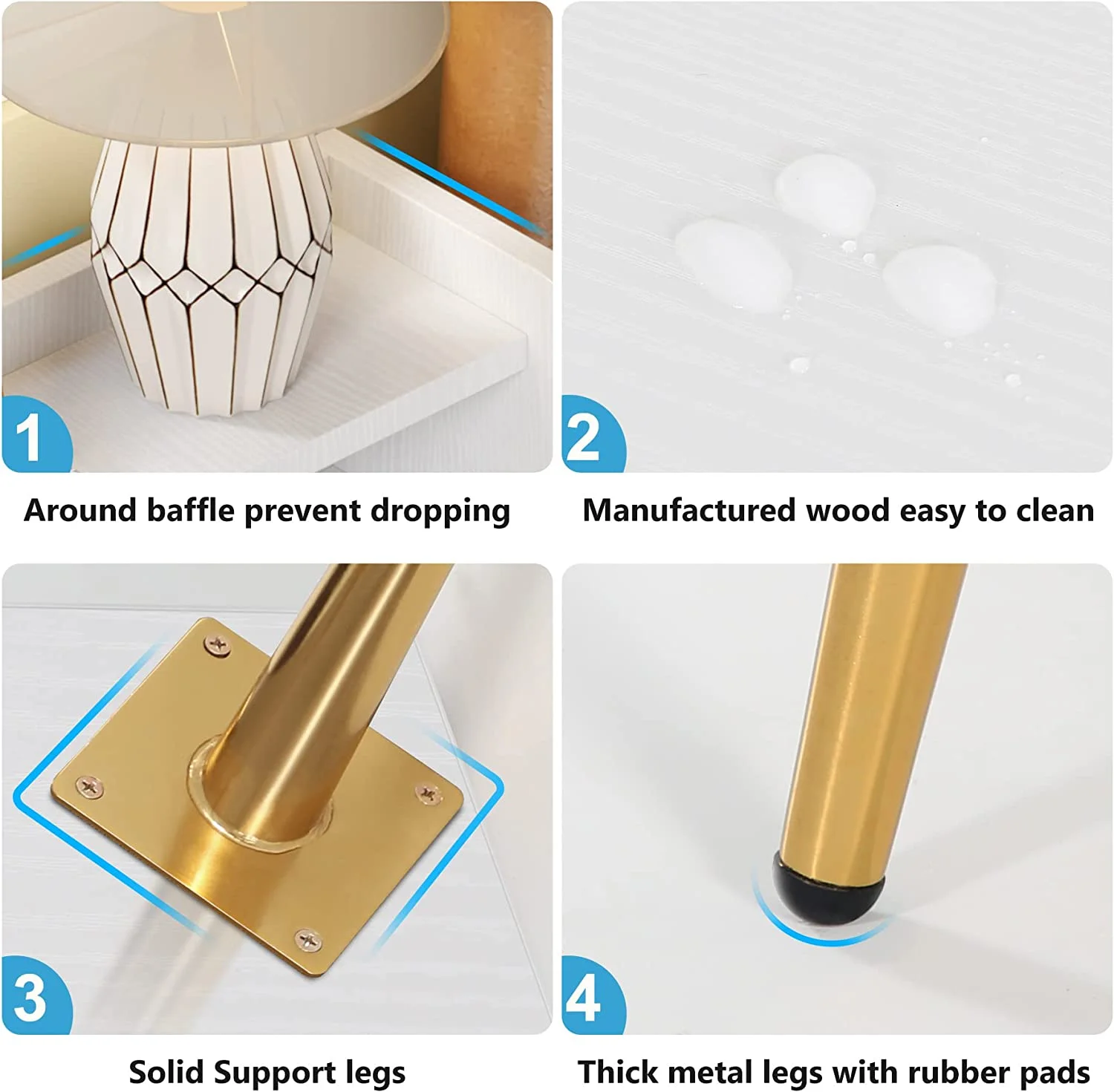 1

Around baffle prevent dropping

2

Manufactured wood easy to clean

3

Solid Support legs

4

Thick metal legs with rubber pads