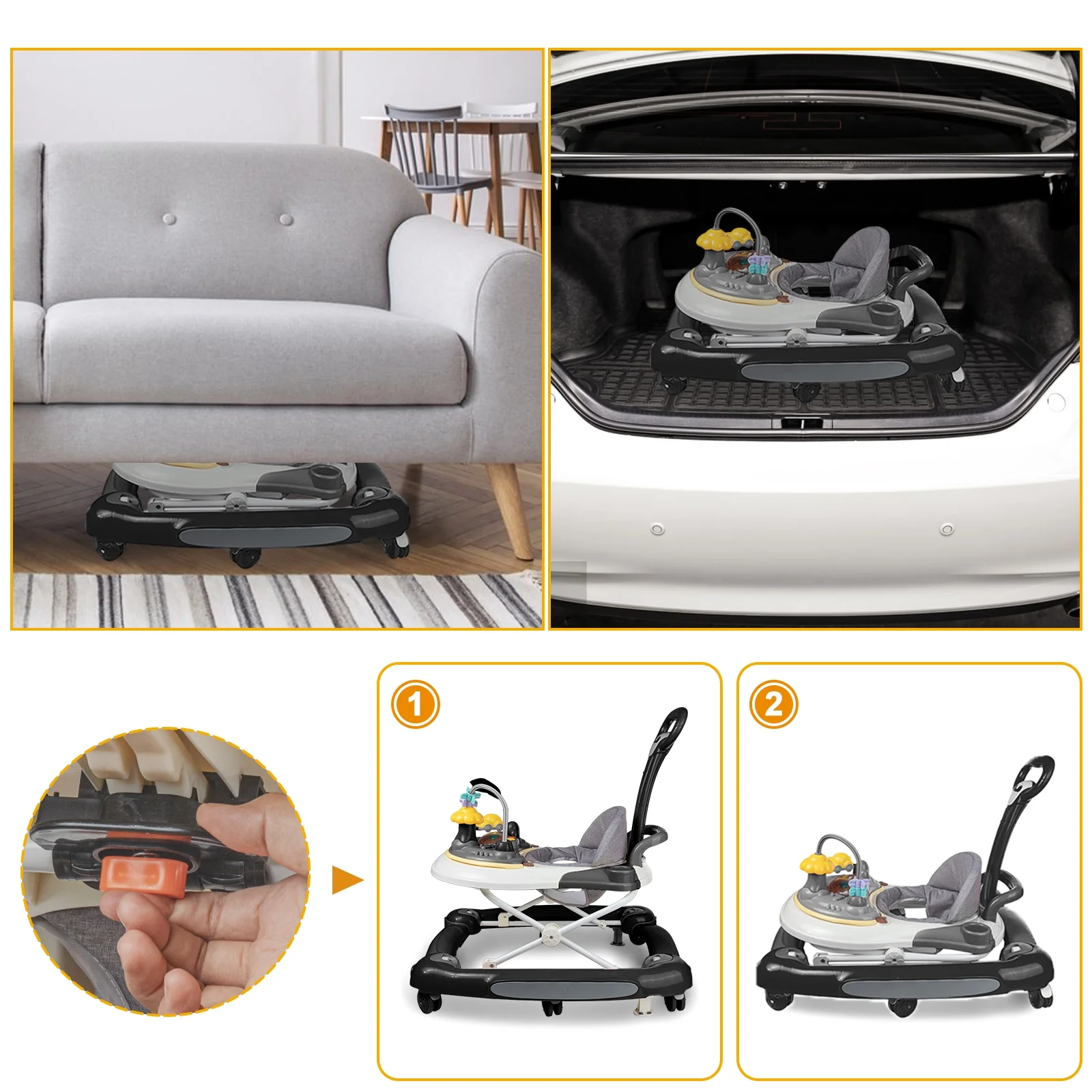 1

2