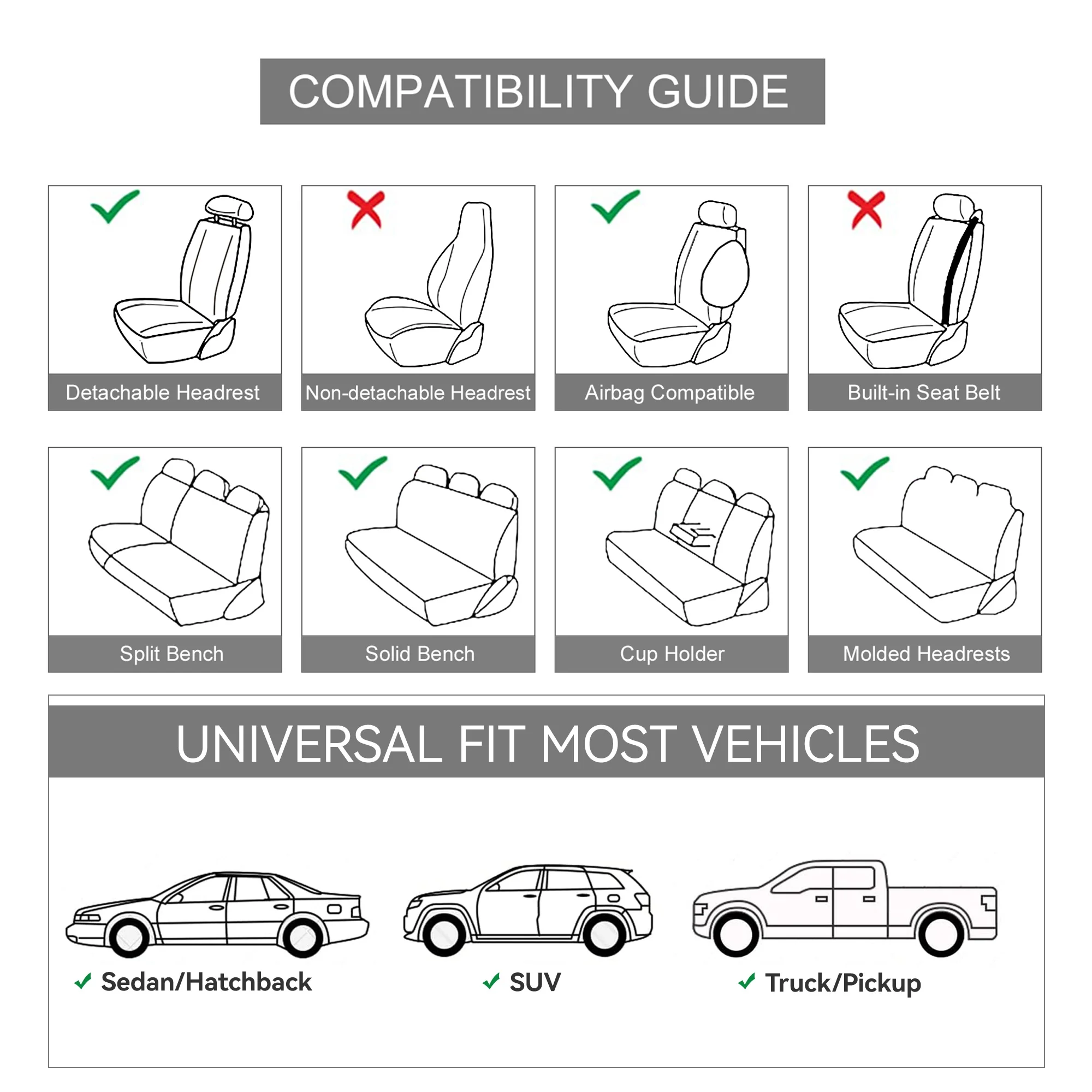 COMPATIBILITY GUIDE

Detachable Headrest

Non-detachable Headrest

Airbag Compatible

Built-in Seat Belt

Split Bench

Solid Bench

Cup Holder

Molded Headrests

UNIVERSAL FIT MOST VEHICLES

✓ Sedan/Hatchback

✓ SUV

✓ Truck/Pickup