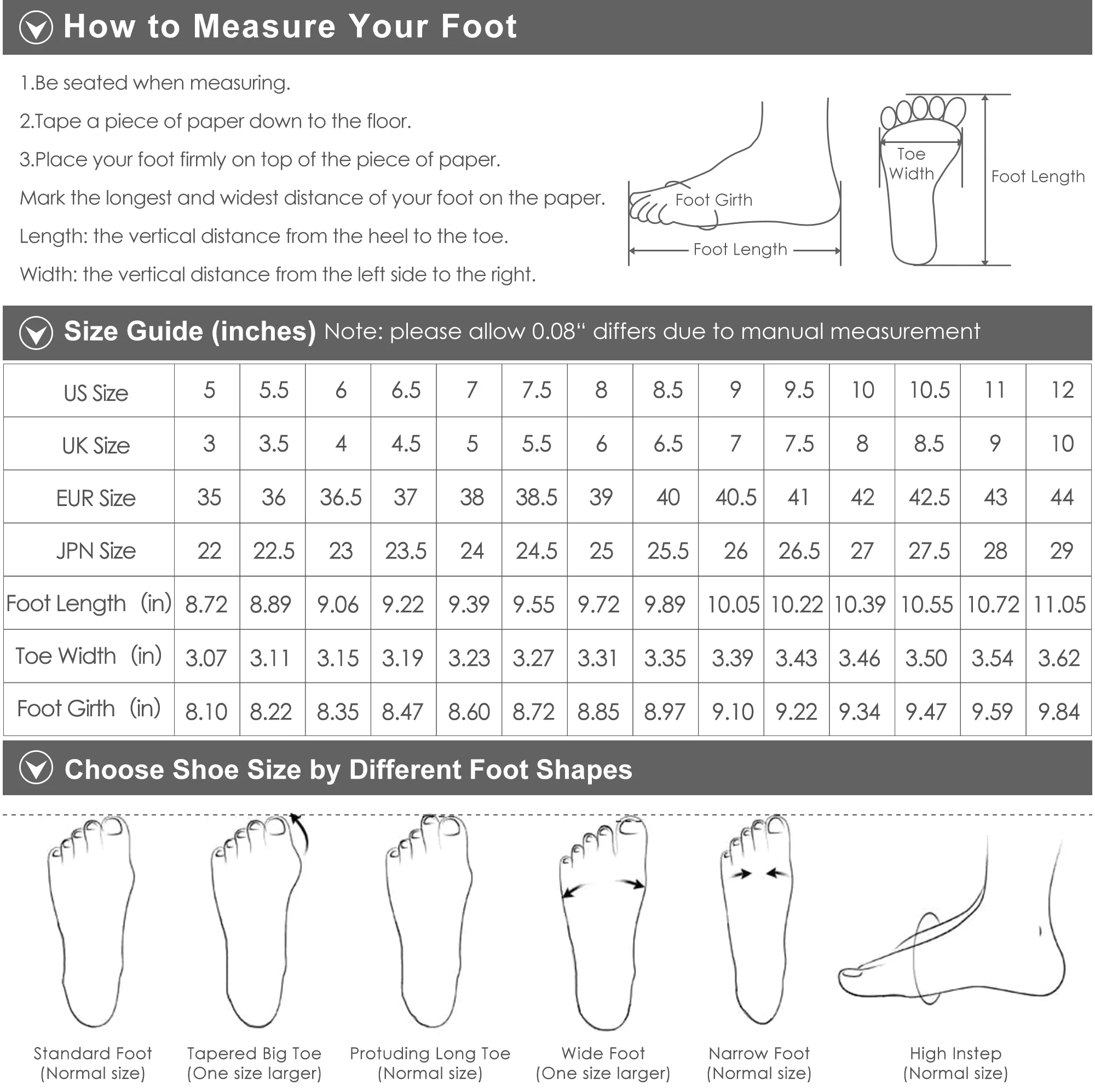 How to Measure Your Foot

1.Be seated when measuring.

2.Tape a piece of paper down to the floor.

3.Place your foot firmly on top of the piece of paper.

Mark the longest and widest distance of your foot on the paper.

Length: the vertical distance from the heel to the toe.

Width: the vertical distance from the left side to the right.

Foot Girth

Foot Length

Toe Width

Foot Length

Size Guide (inches) Note: please allow 0.08" differs due to manual measurement

| US Size | 5 | 5.5 | 6 | 6.5 | 7 | 7.5 | 8 | 8.5 | 9 | 9.5 | 10 | 10.5 | 11 | 12 |
|---|---|---|---|---|---|---|---|---|---|---|---|---|---|---|
| UK Size | 3 | 3.5 | 4 | 4.5 | 5 | 5.5 | 6 | 6.5 | 7 | 7.5 | 8 | 8.5 | 9 | 10 |
| EUR Size | 35 | 36 | 36.5 | 37 | 38 | 38.5 | 39 | 40 | 40.5 | 41 | 42 | 42.5 | 43 | 44 |
| JPN Size | 22 | 22.5 | 23 | 23.5 | 24 | 24.5 | 25 | 25.5 | 26 | 26.5 | 27 | 27.5 | 28 | 29 |
| Foot Length (in) | 8.72 | 8.89 | 9.06 | 9.22 | 9.39 | 9.55 | 9.72 | 9.89 | 10.05 | 10.22 | 10.39 | 10.55 | 10.72 | 11.05 |
| Toe Width (in) | 3.07 | 3.11 | 3.15 | 3.19 | 3.23 | 3.27 | 3.31 | 3.35 | 3.39 | 3.43 | 3.46 | 3.50 | 3.54 | 3.62 |
| Foot Girth (in) | 8.10 | 8.22 | 8.35 | 8.47 | 8.60 | 8.72 | 8.85 | 8.97 | 9.10 | 9.22 | 9.34 | 9.47 | 9.59 | 9.84 |

Choose Shoe Size by Different Foot Shapes

Standard Foot (Normal size)

Tapered Big Toe (One size larger)

Protuding Long Toe (Normal size)

Wide Foot (One size larger)

Narrow Foot (Normal size)

High Instep (Normal size)