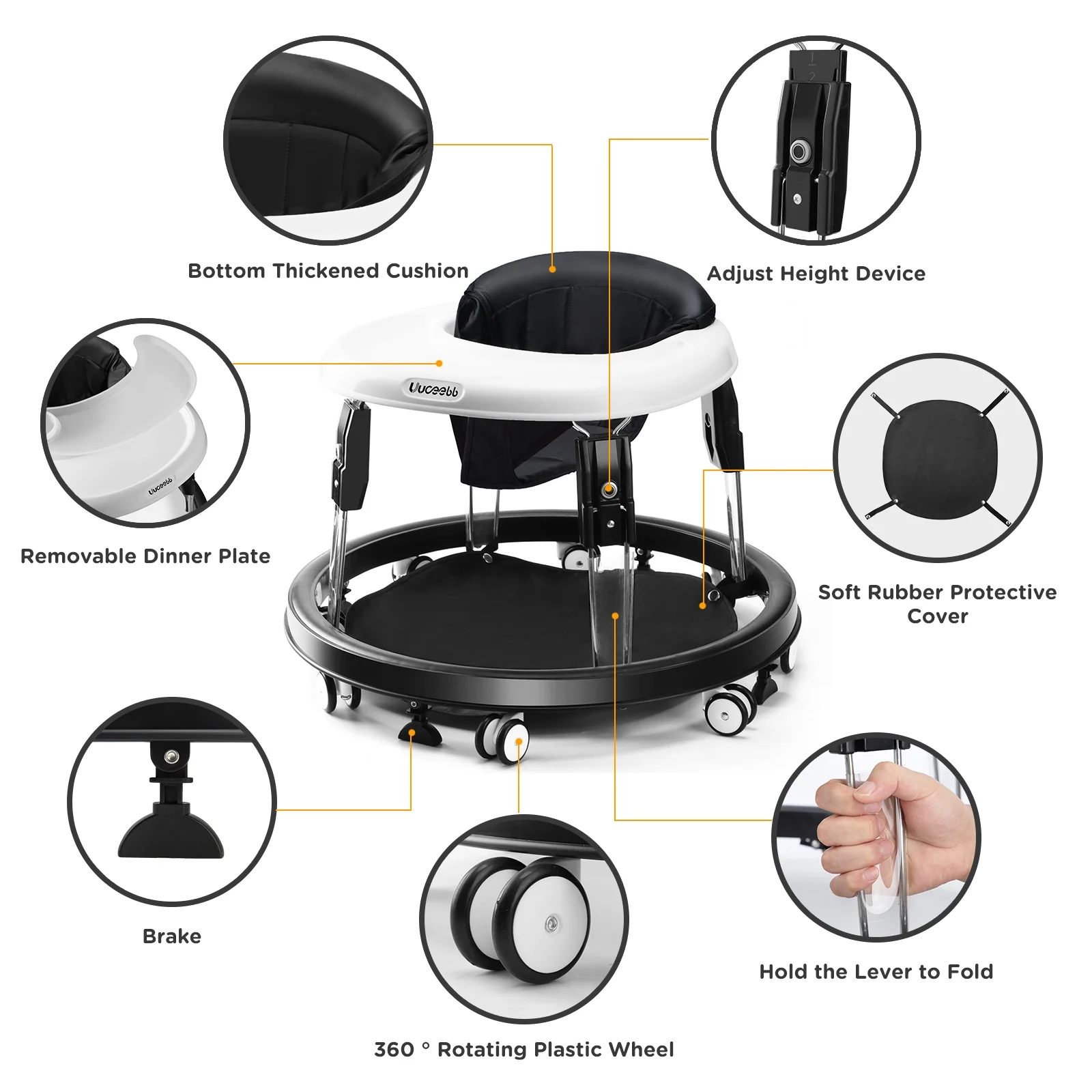 Bottom Thickened Cushion

Adjust Height Device

Uuceebb

Uuceebb

Removable Dinner Plate

Soft Rubber Protective Cover

Brake

Hold the Lever to Fold

360 ° Rotating Plastic Wheel