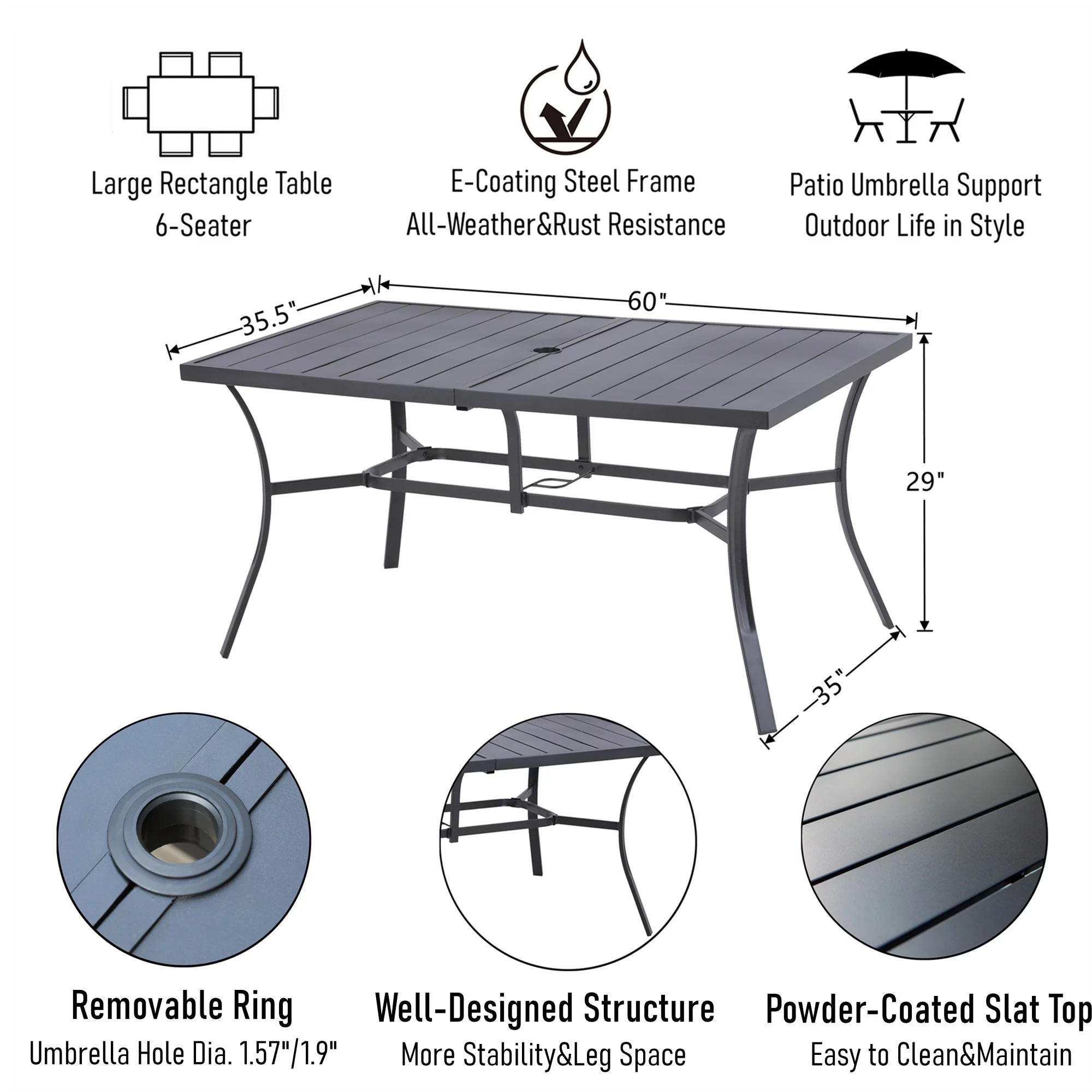 Large Rectangle Table
6-Seater

E-Coating Steel Frame
All-Weather&Rust Resistance

Patio Umbrella Support
Outdoor Life in Style

35.5"

60"

29"

35"

Removable Ring
Umbrella Hole Dia. 1.57"/1.9"

Well-Designed Structure
More Stability&Leg Space

Powder-Coated Slat Top
Easy to Clean&Maintain