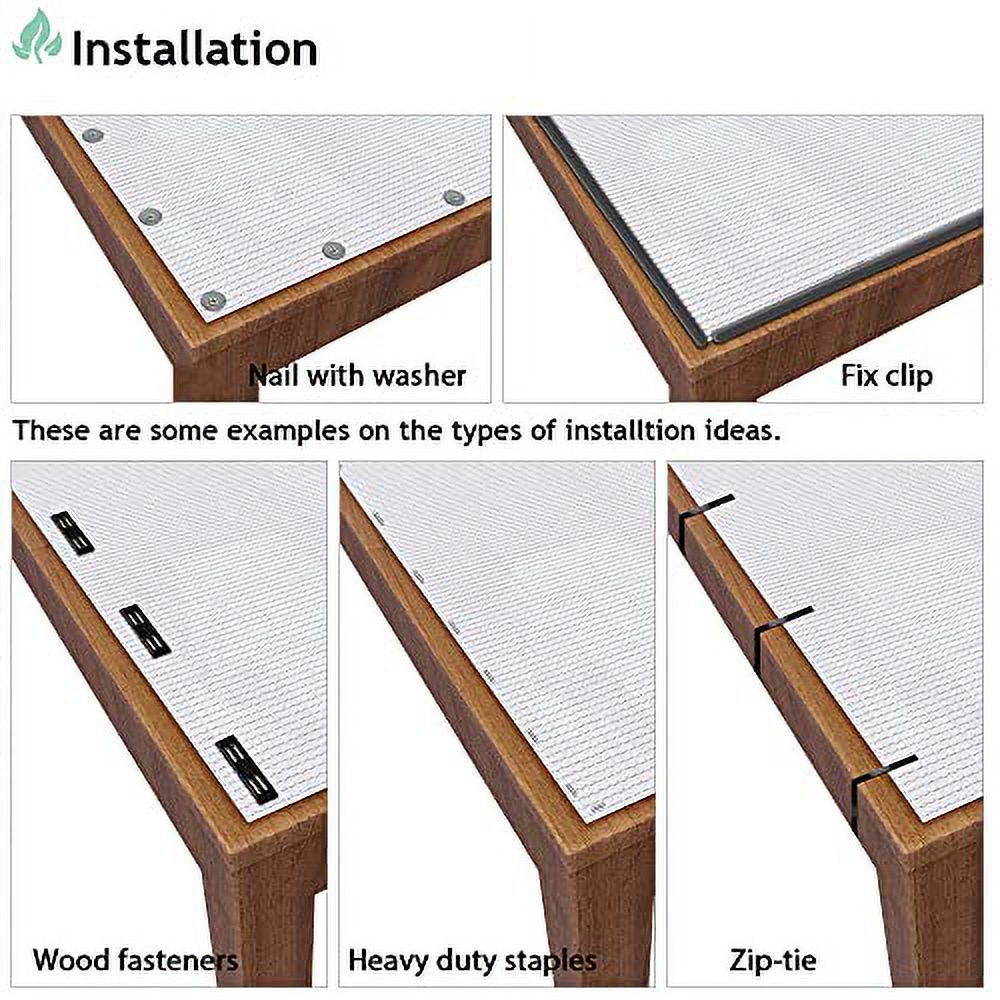 Installation

Nail with washer

Fix clip

These are some examples on the types of installtion ideas.

Wood fasteners

Heavy duty staples

Zip-tie