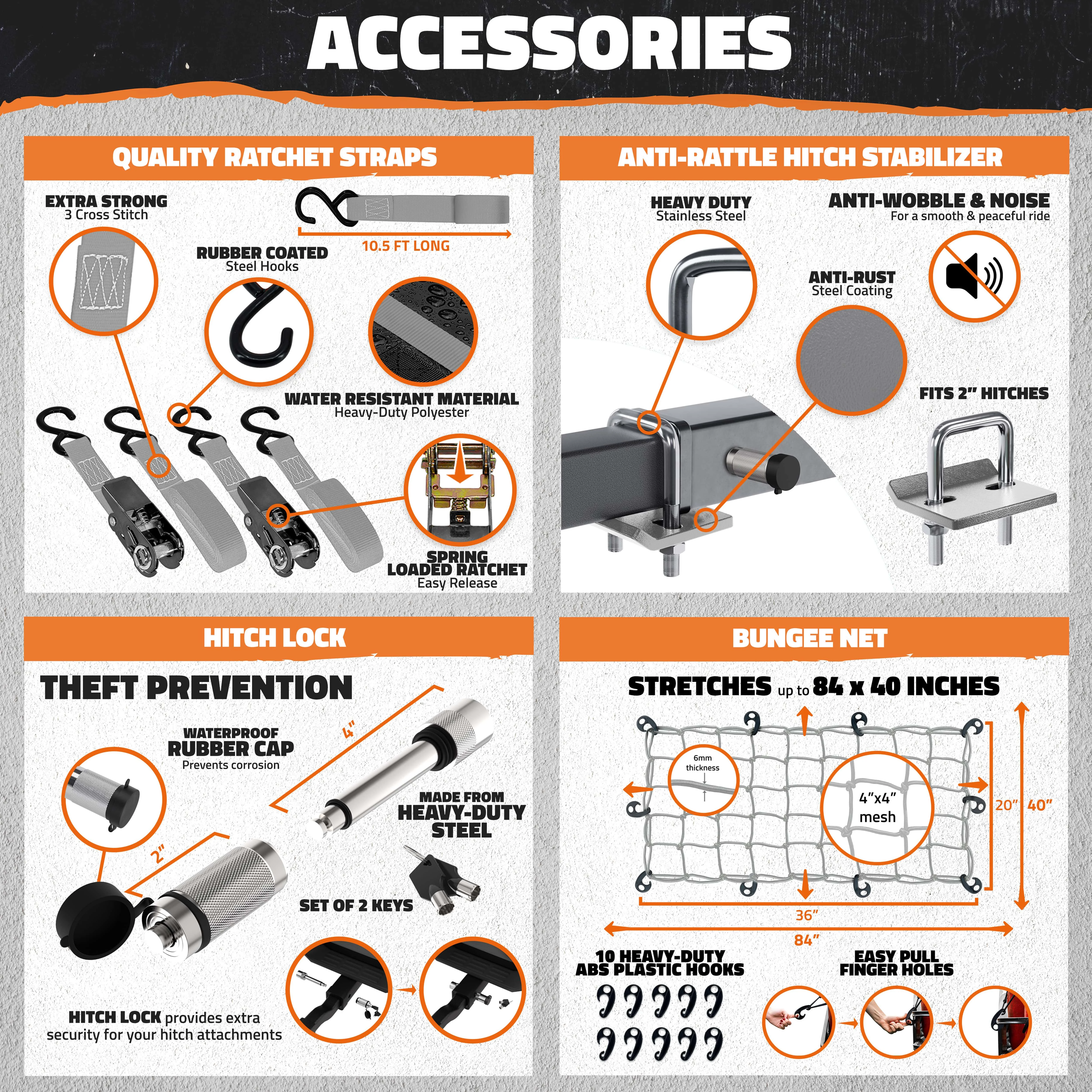 ACCESSORIES

QUALITY RATCHET STRAPS

EXTRA STRONG
3 Cross Stitch

10.5 FT LONG

RUBBER COATED
Steel Hooks

WATER RESISTANT MATERIAL
Heavy-Duty Polyester

SPRING LOADED RATCHET
Easy Release

ANTI-RATTLE HITCH STABILIZER

HEAVY DUTY
Stainless Steel

ANTI-WOBBLE & NOISE
For a smooth & peaceful ride

ANTI-RUST
Steel Coating

FITS 2" HITCHES

HITCH LOCK

THEFT PREVENTION

WATERPROOF
RUBBER CAP
Prevents corrosion

4"

2"

MADE FROM
HEAVY-DUTY STEEL

SET OF 2 KEYS

HITCH LOCK provides extra security for your hitch attachments

BUNGEE NET

STRETCHES up to 84 x 40 INCHES

6mm thickness

4"x4" mesh

20"

40"

36"

84"

10 HEAVY-DUTY
ABS PLASTIC HOOKS

EASY PULL
FINGER HOLES