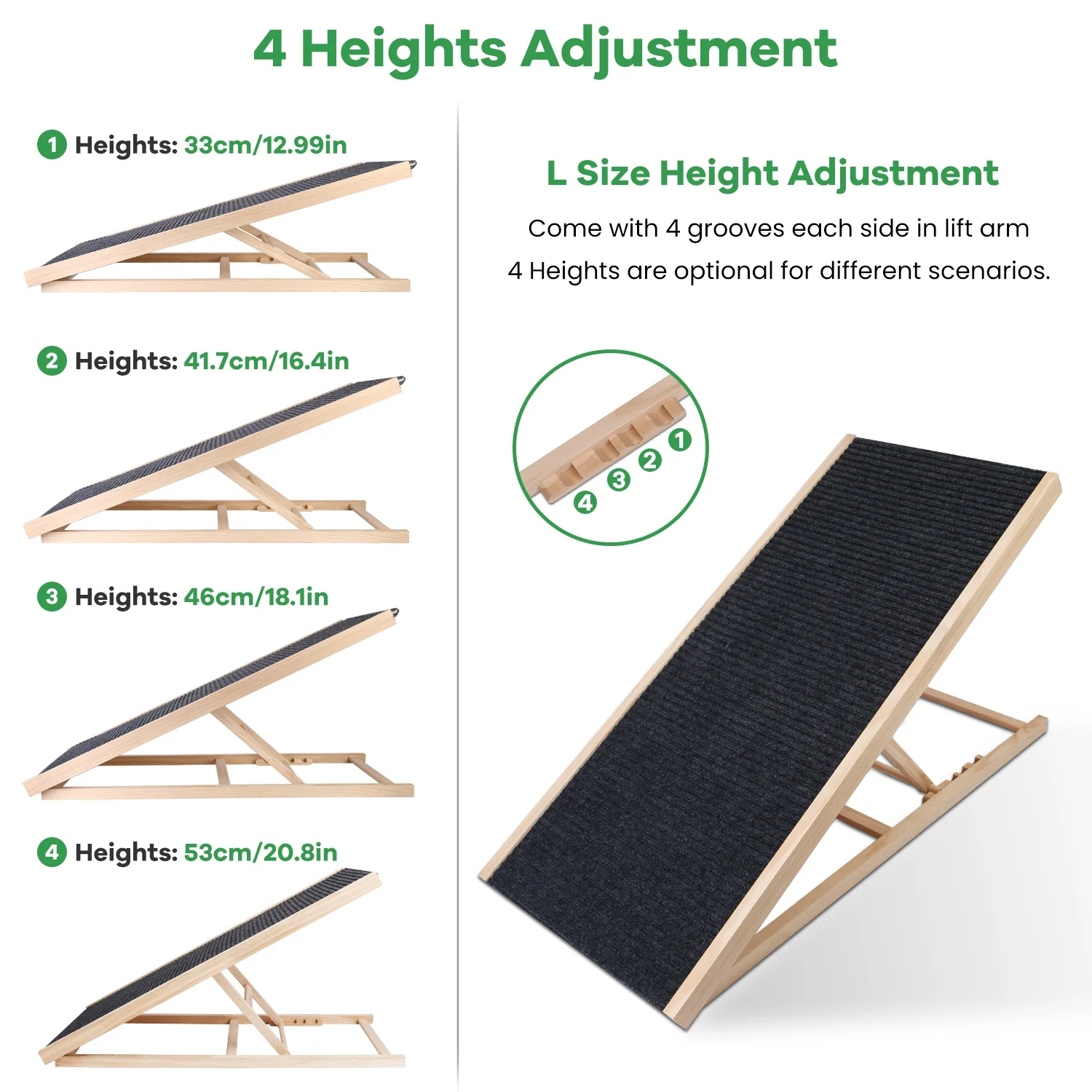 4 Heights Adjustment

1 Heights: 33cm/12.99in

2 Heights: 41.7cm/16.4in

3 Heights: 46cm/18.1in

4 Heights: 53cm/20.8in

L Size Height Adjustment

Come with 4 grooves each side in lift arm

4 Heights are optional for different scenarios.

1 2 3 4