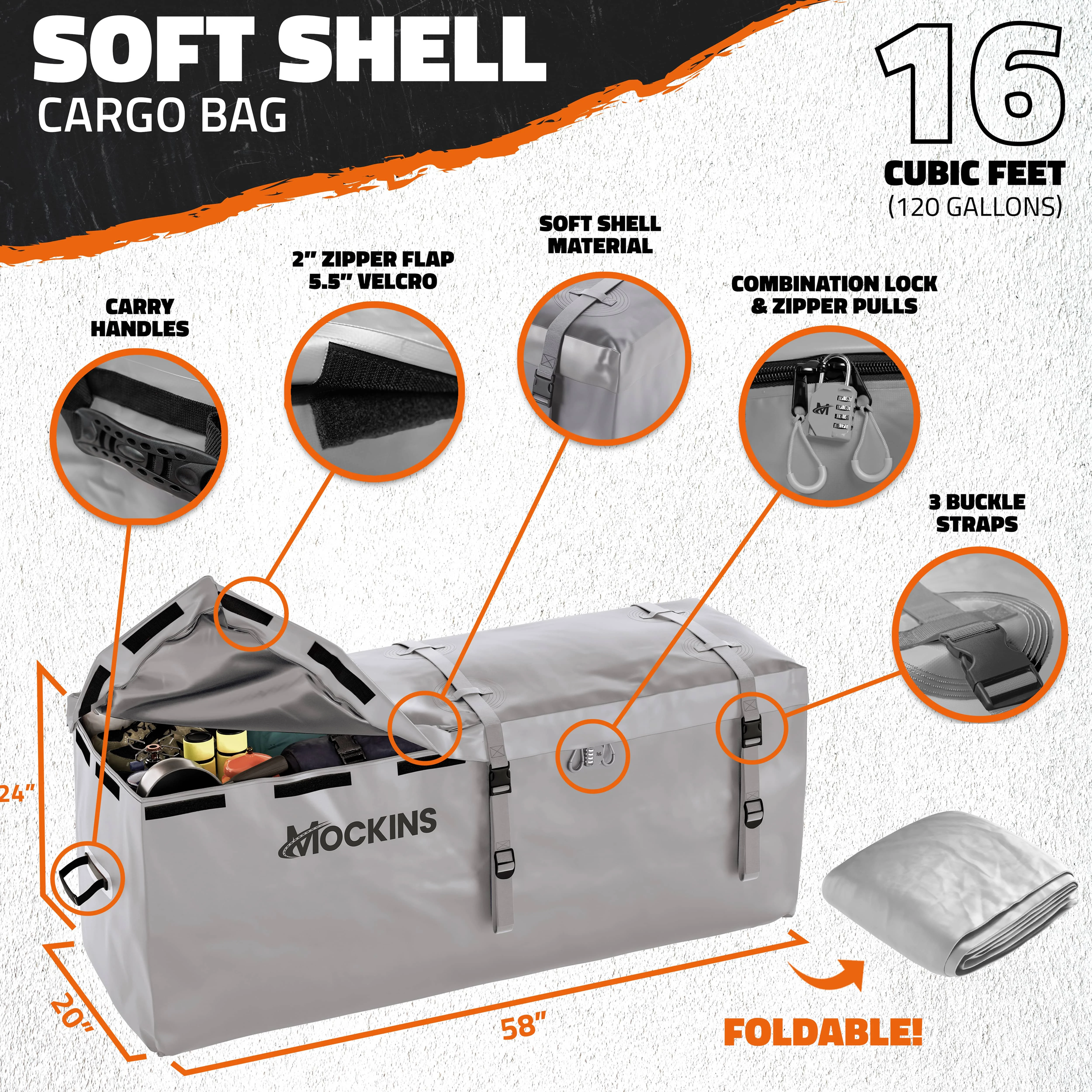 SOFT SHELL
CARGO BAG

16
CUBIC FEET
(120 GALLONS)

CARRY HANDLES

2" ZIPPER FLAP
5.5" VELCRO

SOFT SHELL MATERIAL

COMBINATION LOCK & ZIPPER PULLS

3 BUCKLE STRAPS

MOCKINS

24"

20"

58"

FOLDABLE!