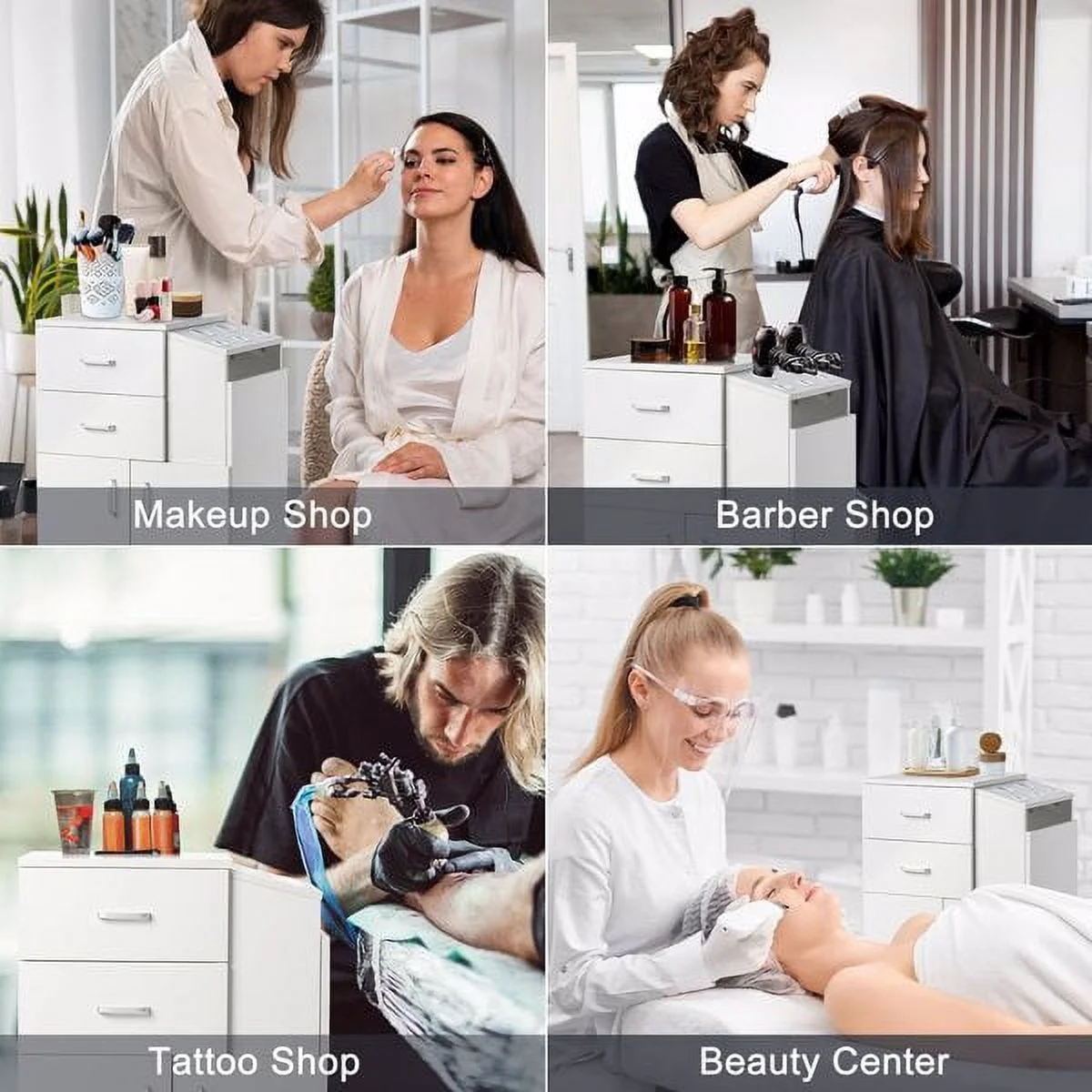 Makeup Shop

Barber Shop

Tattoo Shop

Beauty Center