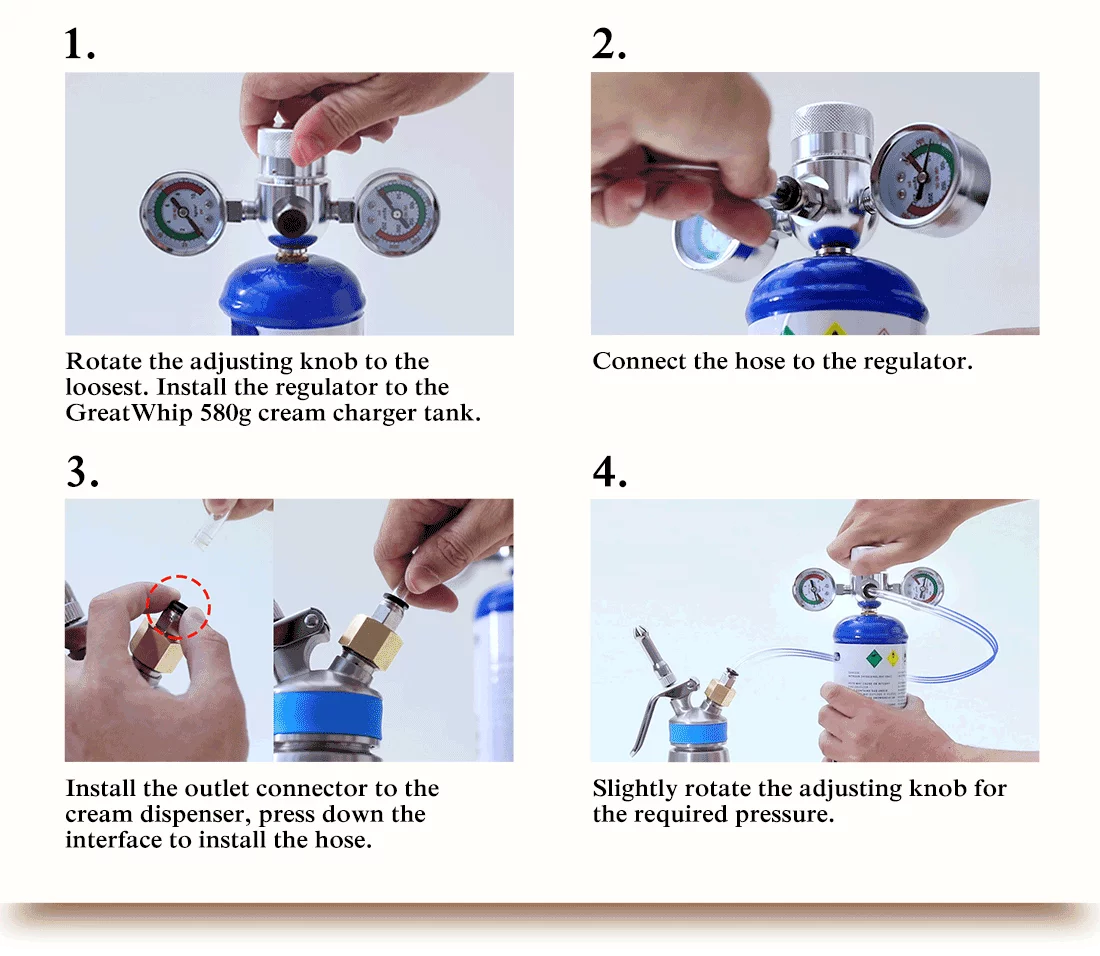 1.

Rotate the adjusting knob to the loosest. Install the regulator to the GreatWhip 580g cream charger tank.

2.

Connect the hose to the regulator.

3.

Install the outlet connector to the cream dispenser, press down the interface to install the hose.

4.

Slightly rotate the adjusting knob for the required pressure.