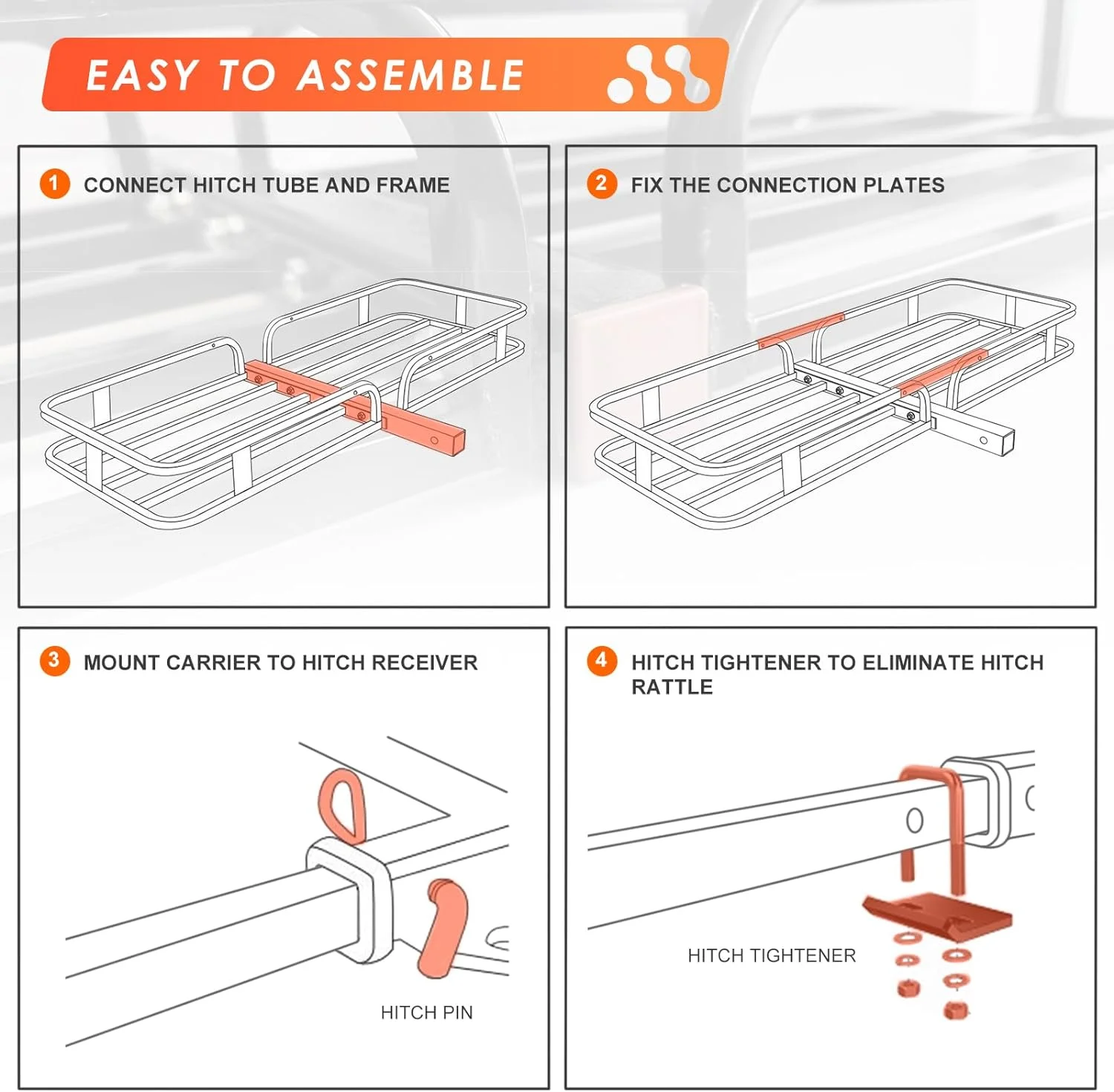 EASY TO ASSEMBLE

1 CONNECT HITCH TUBE AND FRAME

2 FIX THE CONNECTION PLATES

3 MOUNT CARRIER TO HITCH RECEIVER

HITCH PIN

4 HITCH TIGHTENER TO ELIMINATE HITCH RATTLE

HITCH TIGHTENER