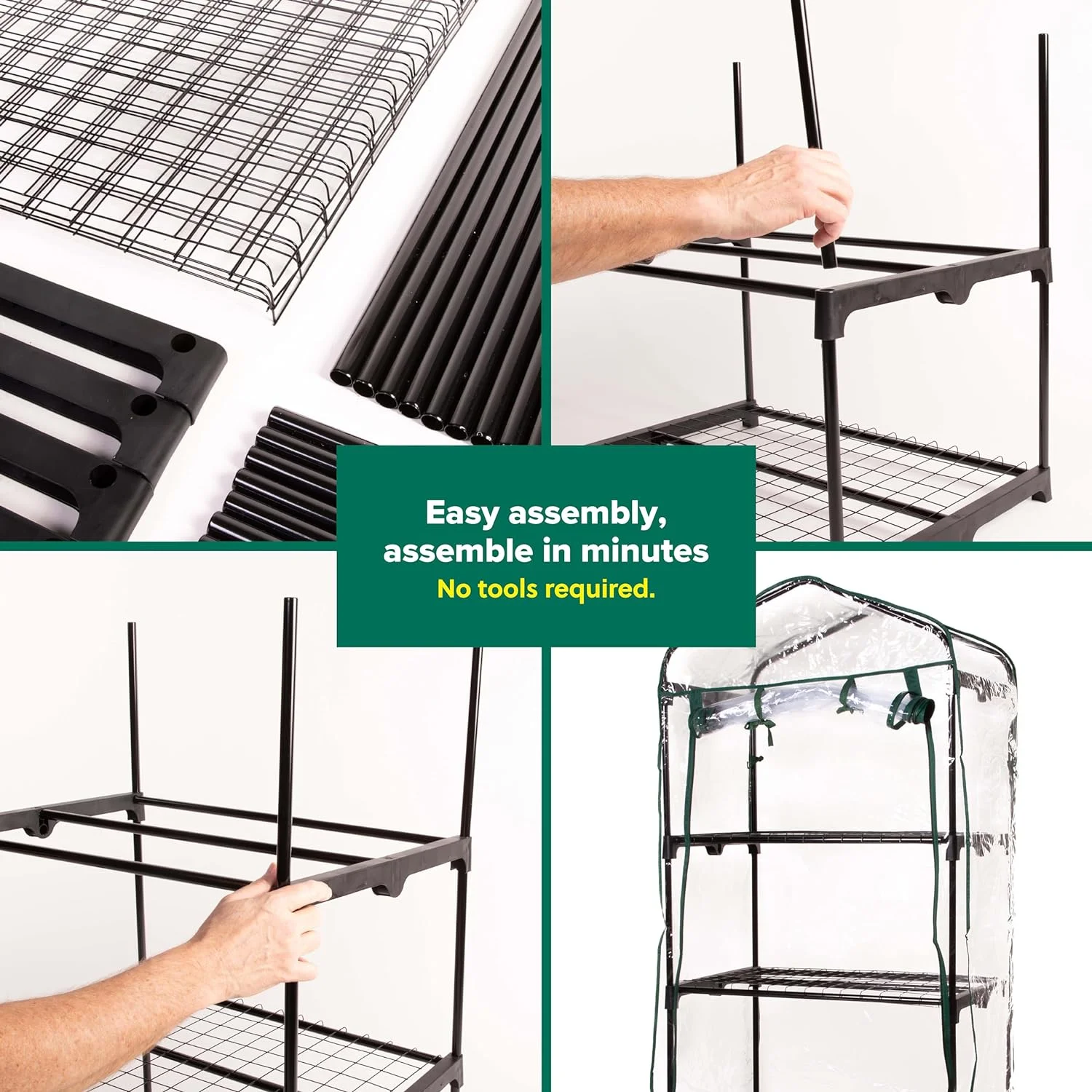 Easy assembly, assemble in minutes
No tools required.