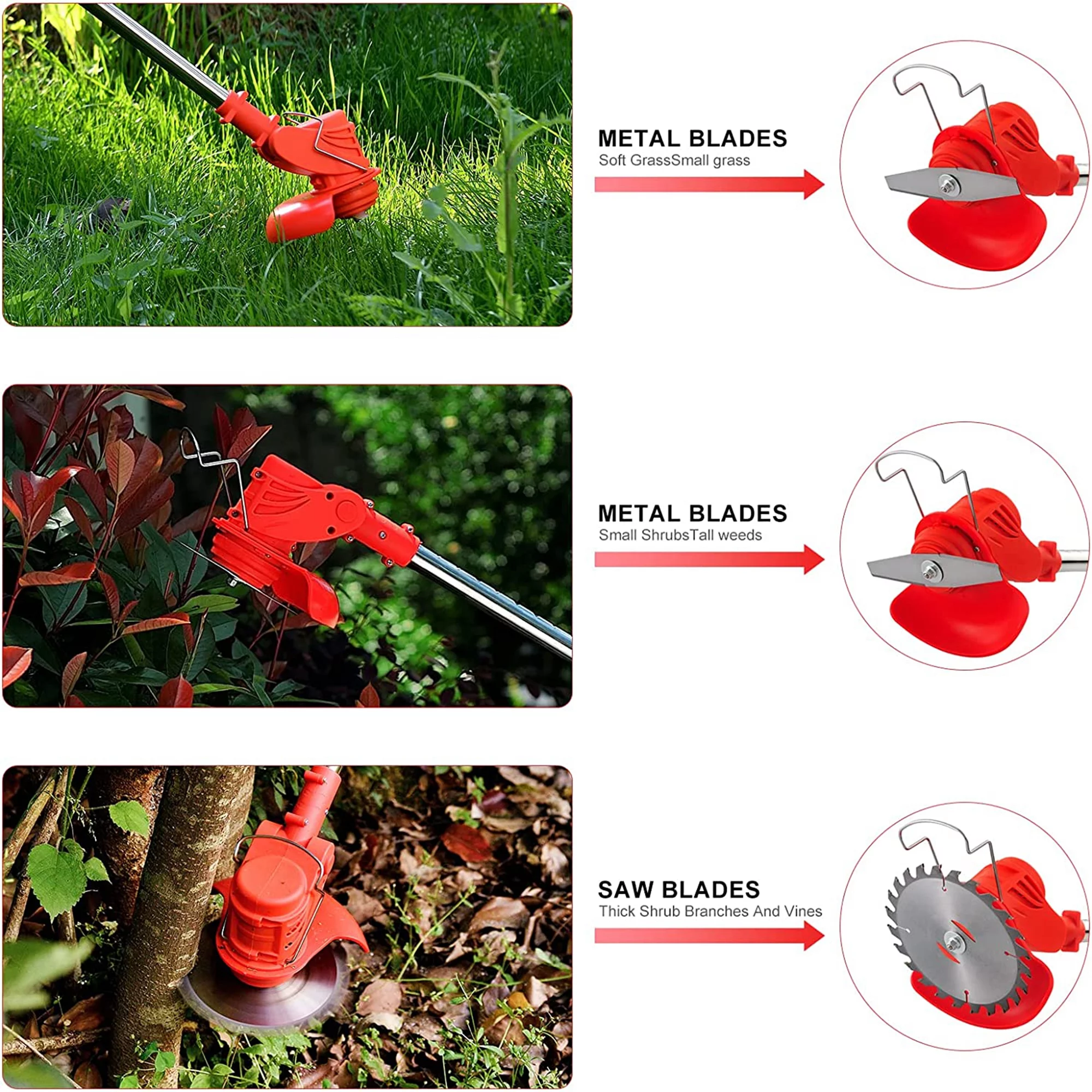 METAL BLADES
Soft GrassSmall grass

METAL BLADES
Small ShrubsTall weeds

SAW BLADES
Thick Shrub Branches And Vines