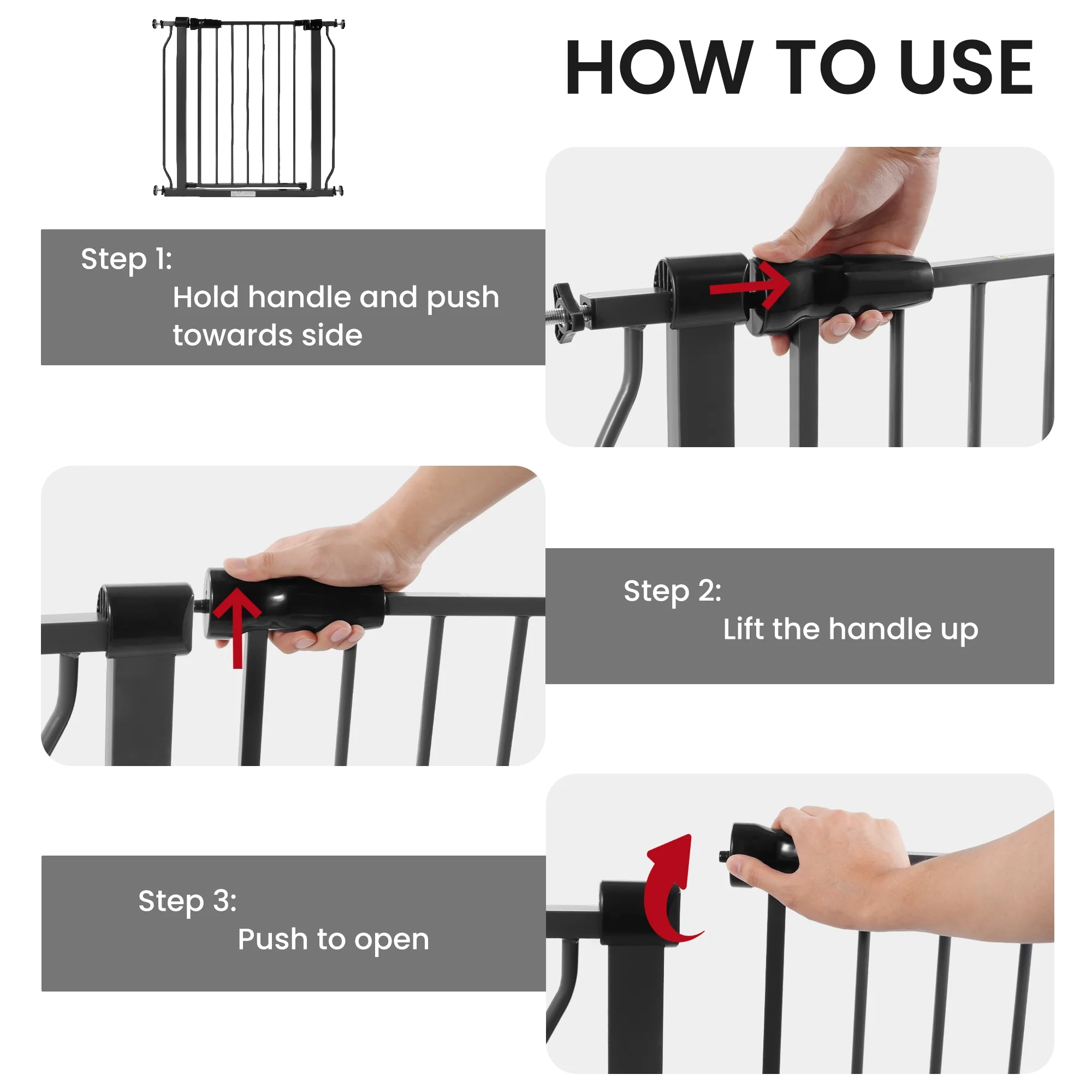 HOW TO USE

Step 1:
Hold handle and push towards side

Step 2:
Lift the handle up

Step 3:
Push to open