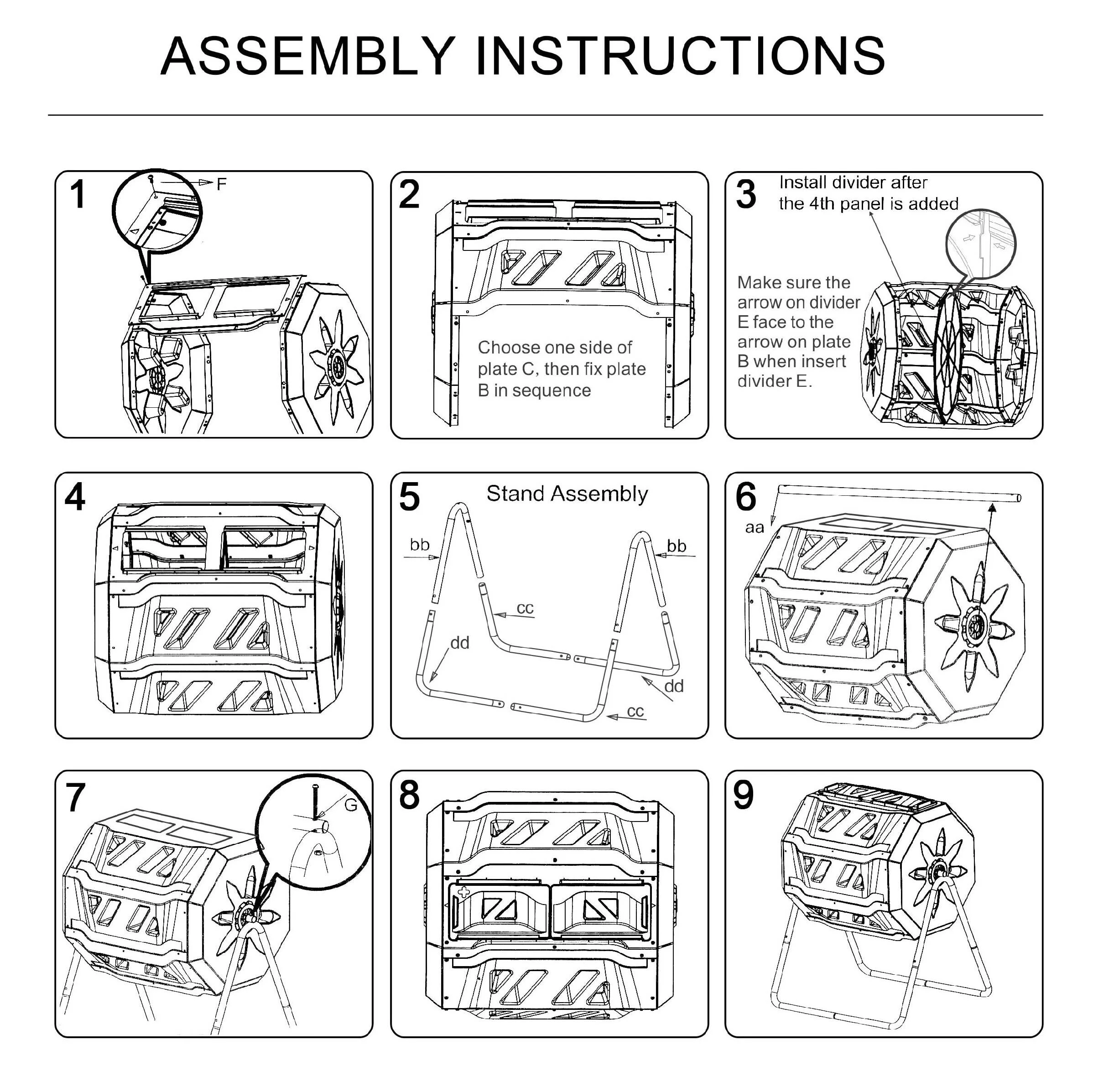 ASSEMBLY INSTRUCTIONS

1

F

2

Choose one side of plate C, then fix plate B in sequence

3

Install divider after the 4th panel is added

Make sure the arrow on divider E face to the arrow on plate B when insert divider E.

4

5

Stand Assembly

bb

bb

cc

dd

dd

cc

6

aa

7

G

8

9