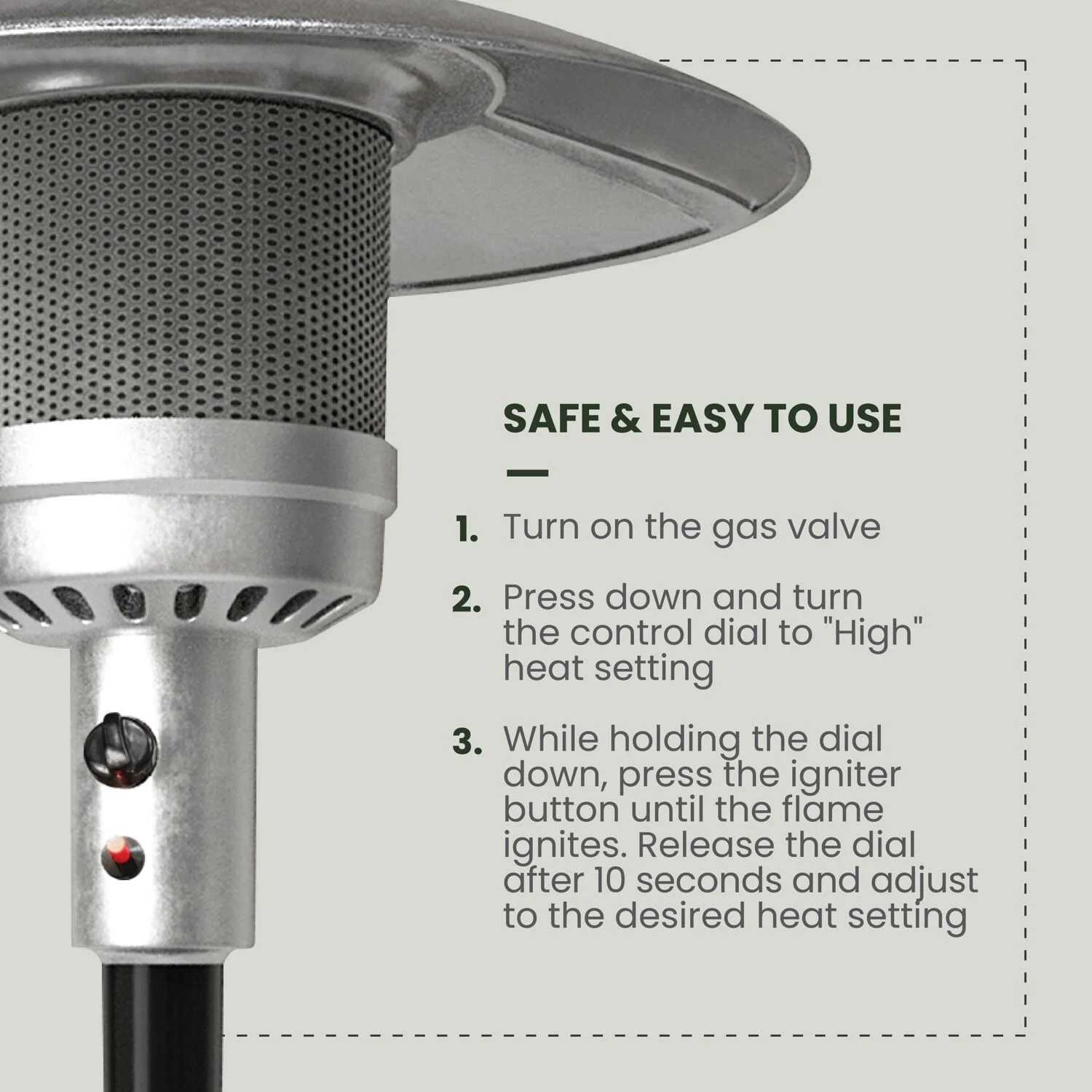 SAFE & EASY TO USE

1. Turn on the gas valve

2. Press down and turn the control dial to "High" heat setting

3. While holding the dial down, press the igniter button until the flame ignites. Release the dial after 10 seconds and adjust to the desired heat setting