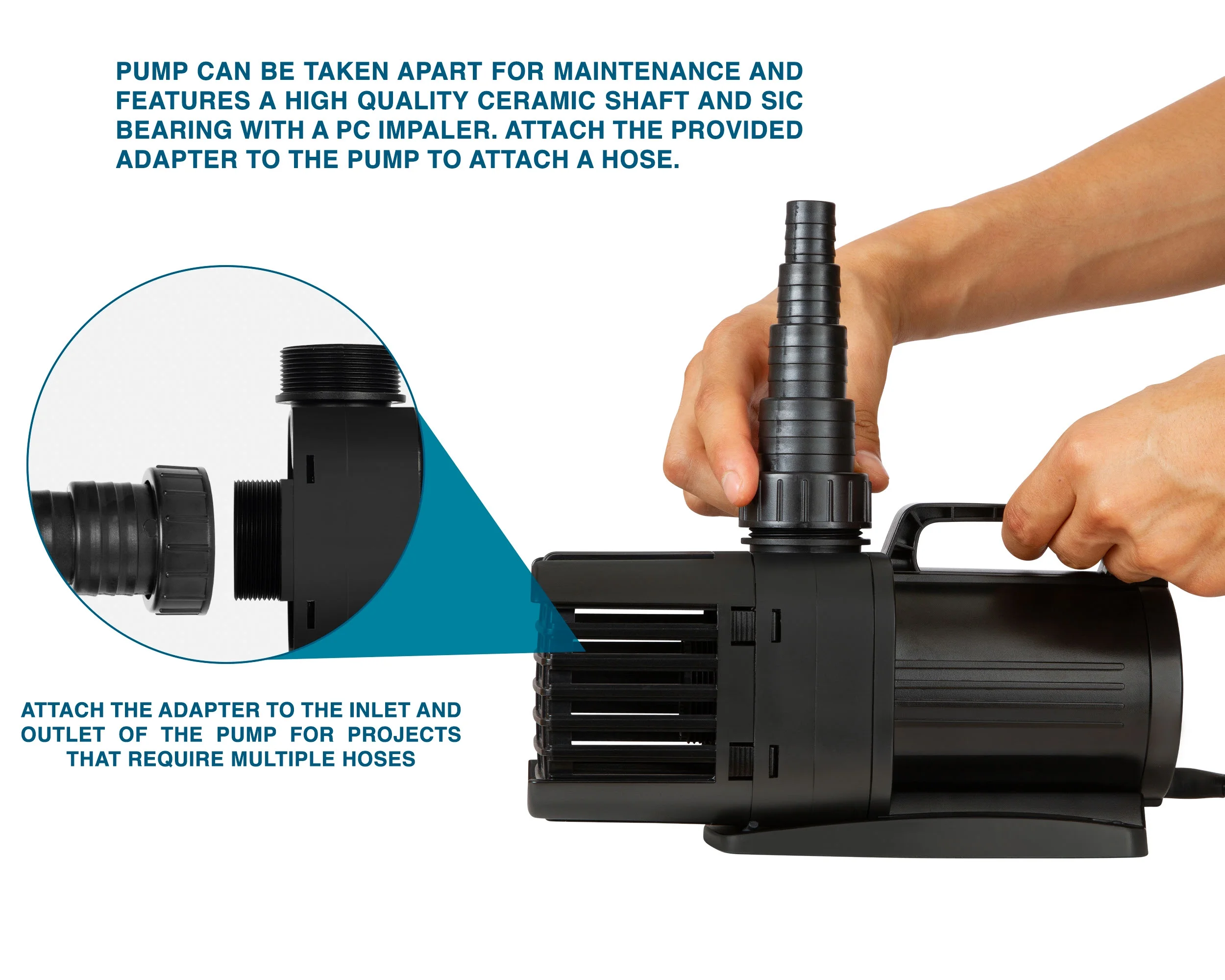 PUMP CAN BE TAKEN APART FOR MAINTENANCE AND FEATURES A HIGH QUALITY CERAMIC SHAFT AND SIC BEARING WITH A PC IMPALER. ATTACH THE PROVIDED ADAPTER TO THE PUMP TO ATTACH A HOSE.

ATTACH THE ADAPTER TO THE INLET AND OUTLET OF THE PUMP FOR PROJECTS THAT REQUIRE MULTIPLE HOSES