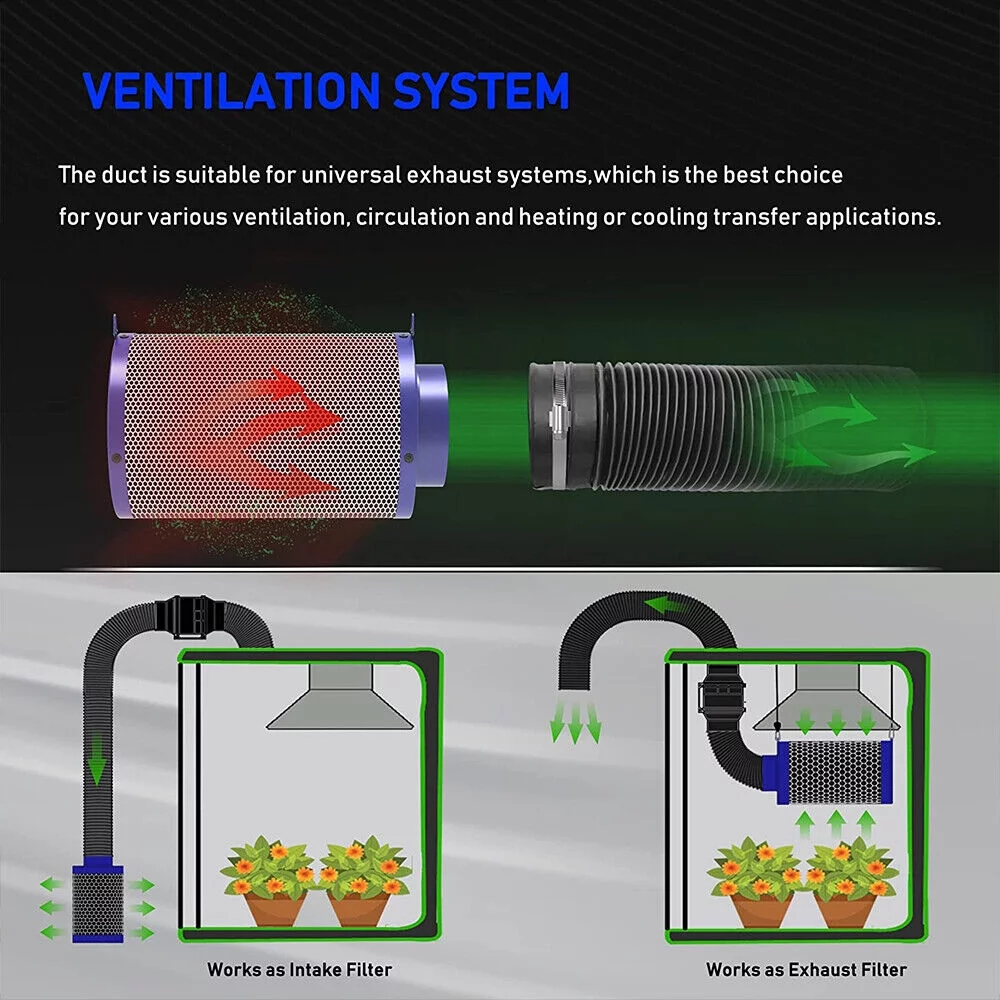 VENTILATION SYSTEM

The duct is suitable for universal exhaust systems,which is the best choice for your various ventilation, circulation and heating or cooling transfer applications.

Works as Intake Filter

Works as Exhaust Filter