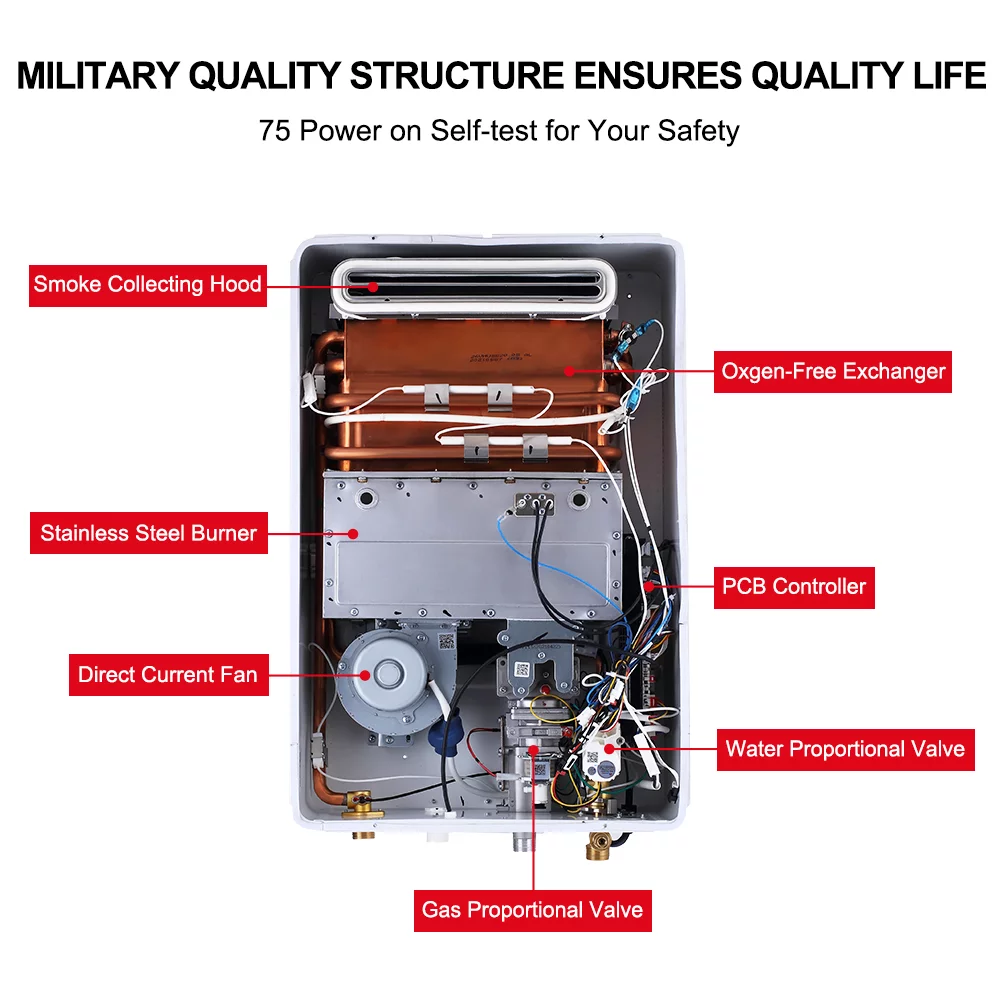 MILITARY QUALITY STRUCTURE ENSURES QUALITY LIFE

75 Power on Self-test for Your Safety

Smoke Collecting Hood

Oxgen-Free Exchanger

Stainless Steel Burner

PCB Controller

Direct Current Fan

Water Proportional Valve

Gas Proportional Valve