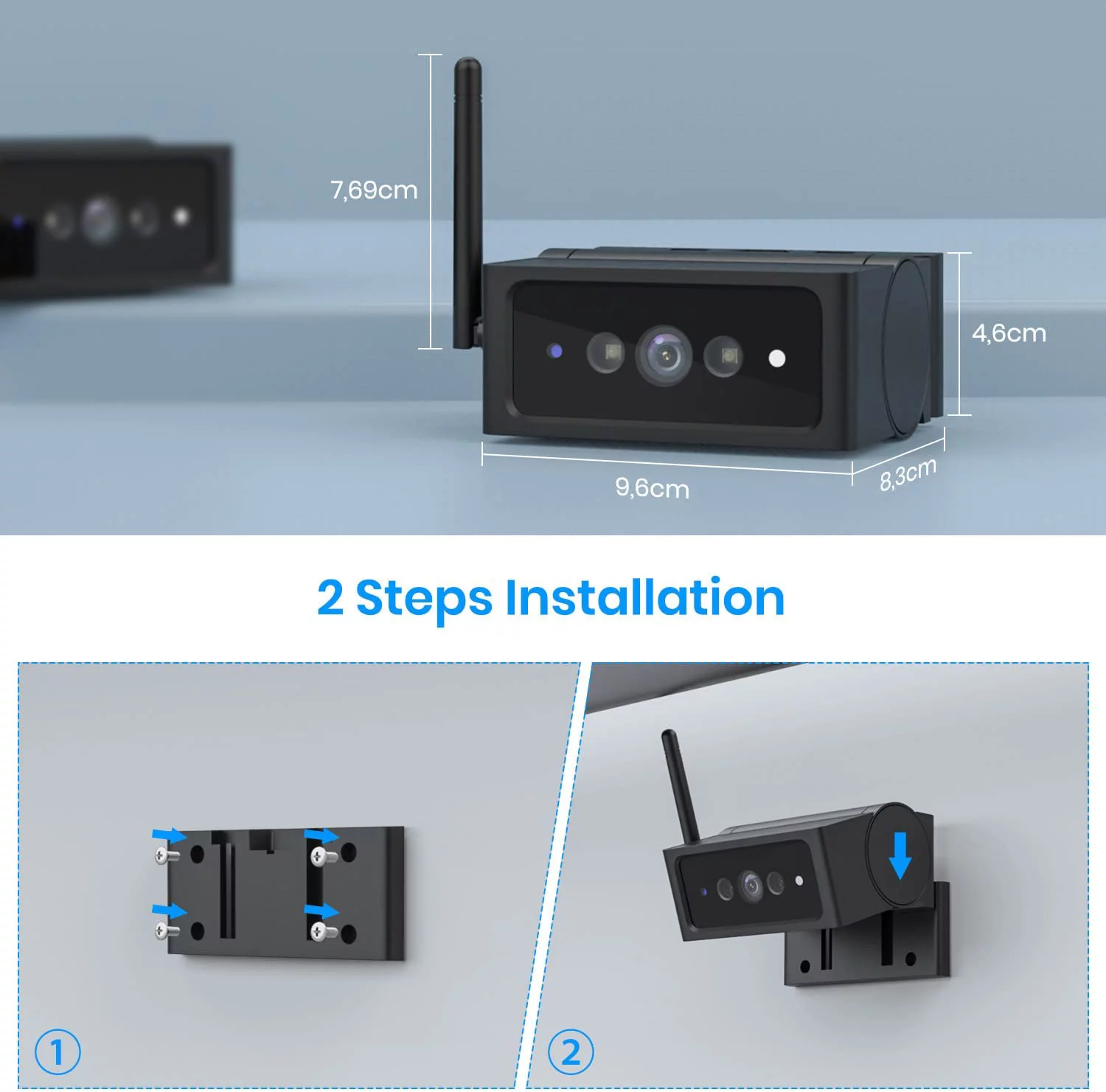 7,69cm

4,6cm

9,6cm

8,3cm

2 Steps Installation

1

2