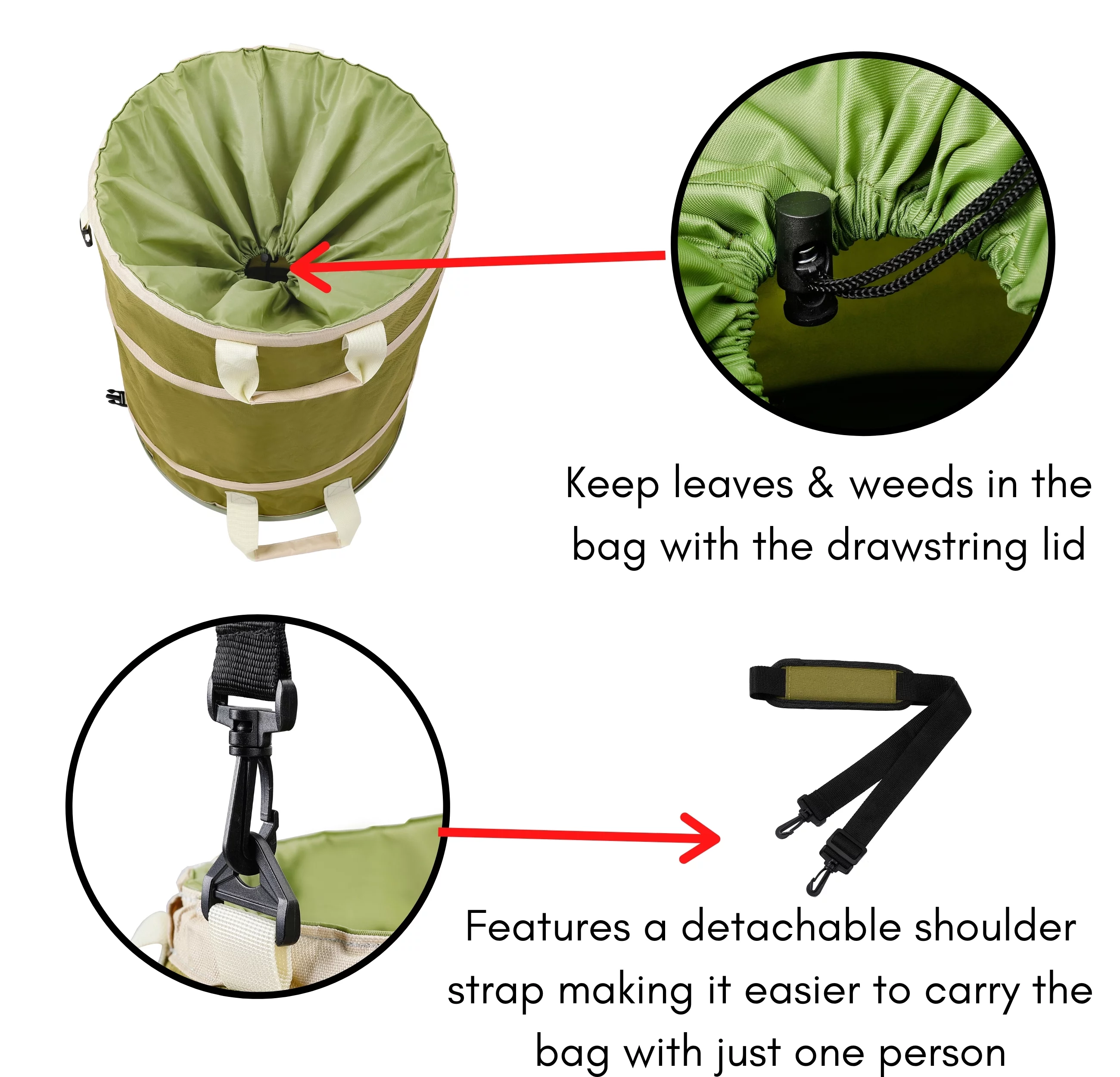 Keep leaves & weeds in the bag with the drawstring lid

Features a detachable shoulder strap making it easier to carry the bag with just one person