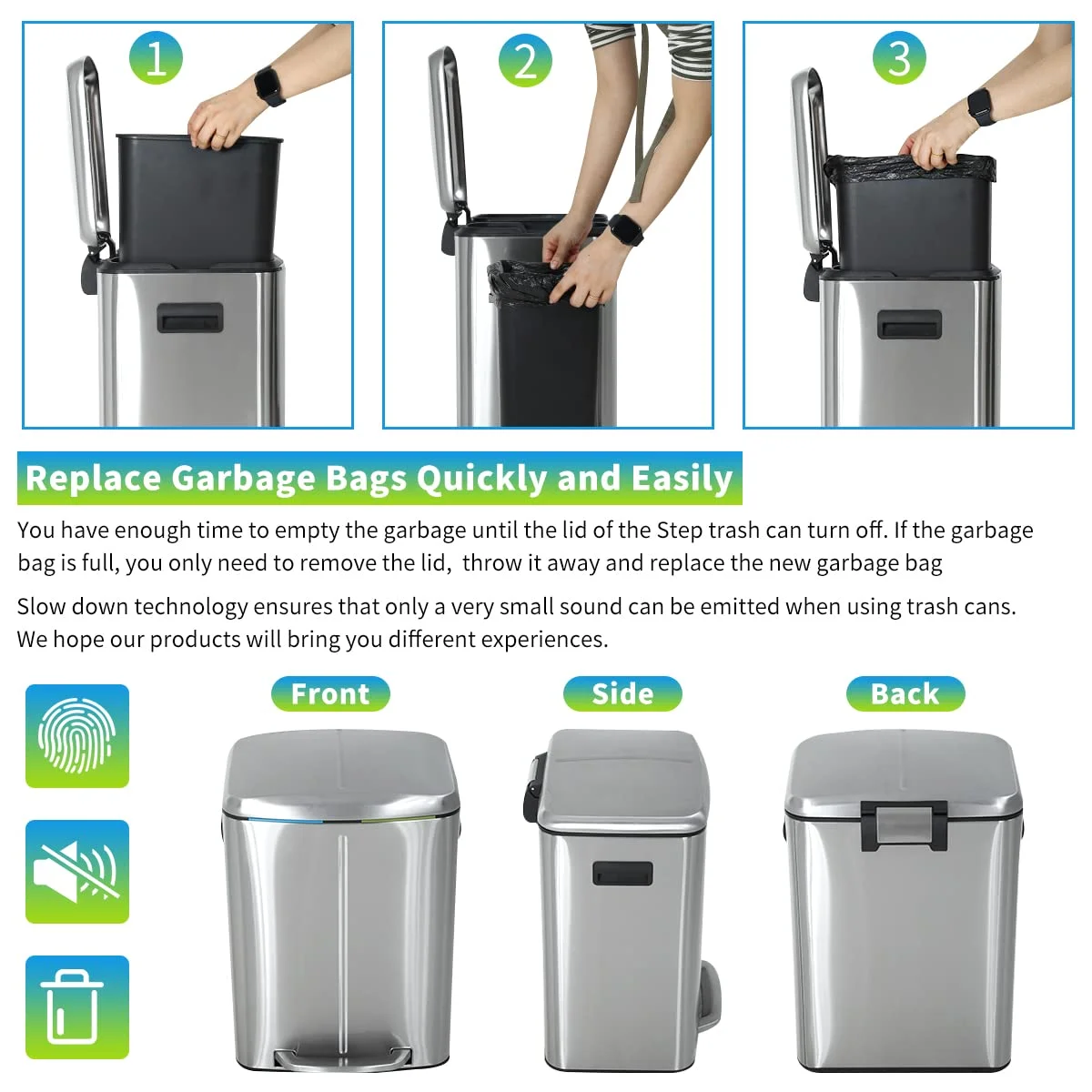 1

2

3

Replace Garbage Bags Quickly and Easily

You have enough time to empty the garbage until the lid of the Step trash can turn off. If the garbage bag is full, you only need to remove the lid, throw it away and replace the new garbage bag

Slow down technology ensures that only a very small sound can be emitted when using trash cans. We hope our products will bring you different experiences.

Front

Side

Back