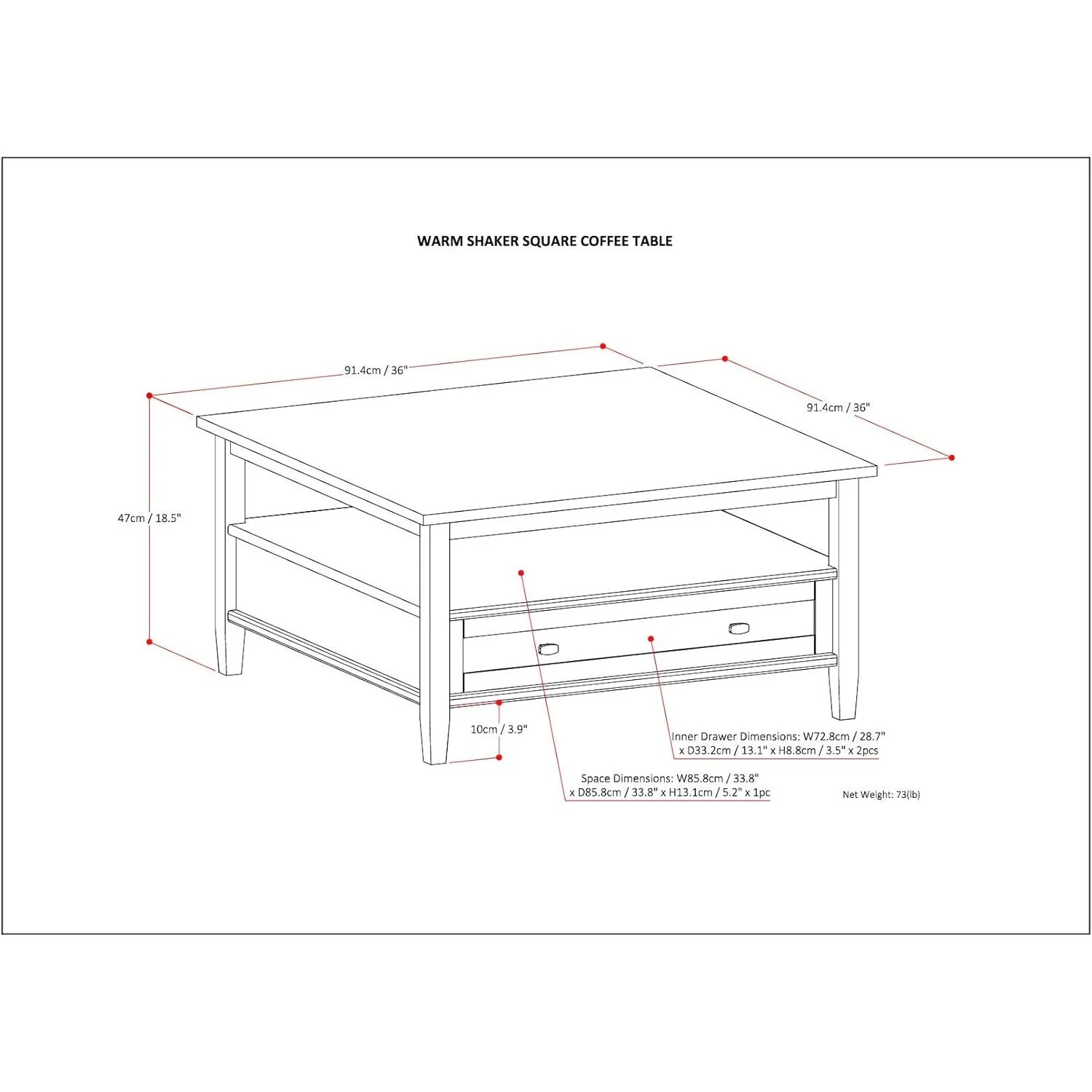 WARM SHAKER SQUARE COFFEE TABLE

91.4cm / 36"

91.4cm / 36"

47cm / 18.5"

10cm / 3.9"

Inner Drawer Dimensions: W72.8cm / 28.7" x D33.2cm / 13.1" x H8.8cm / 3.5" x 2pcs

Space Dimensions: W85.8cm / 33.8" x D85.8cm / 33.8" x H13.1cm / 5.2" x 1pc

Net Weight: 73(lb)