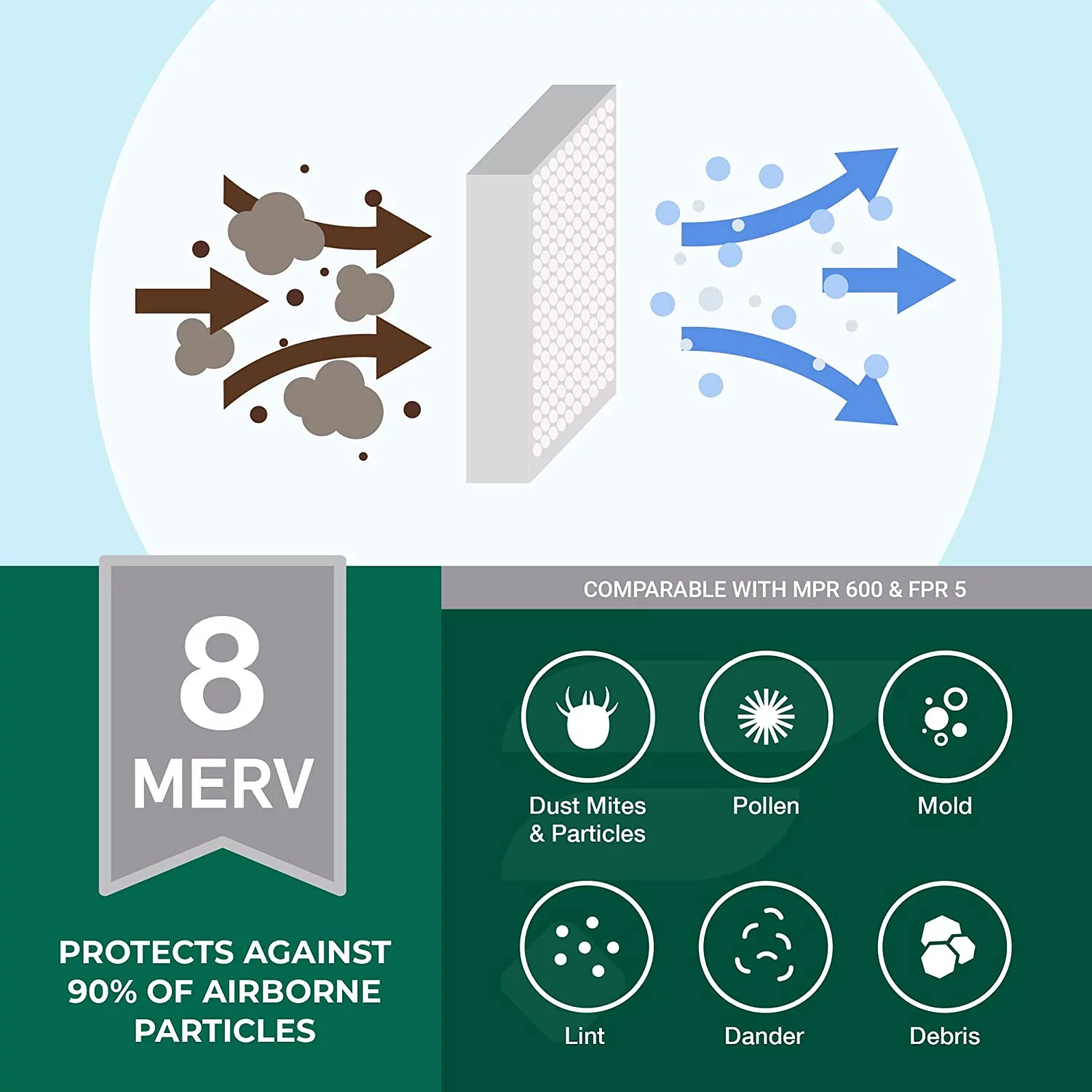 8
MERV

PROTECTS AGAINST 90% OF AIRBORNE PARTICLES

COMPARABLE WITH MPR 600 & FPR 5

Dust Mites & Particles

Pollen

Mold

Lint

Dander

Debris