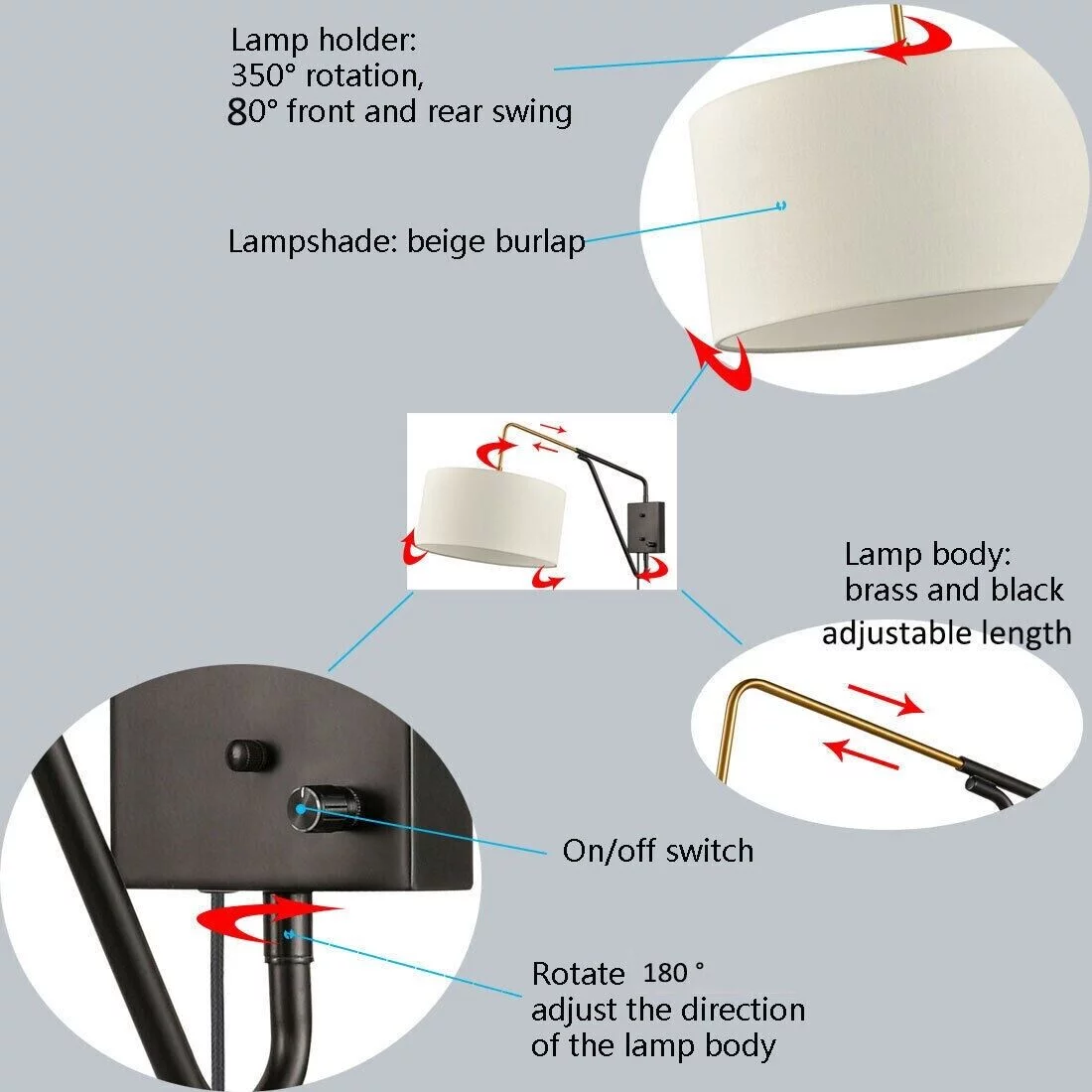 Lamp holder:
350° rotation,
80° front and rear swing

Lampshade: beige burlap

Lamp body:
brass and black
adjustable length

On/off switch

Rotate 180 °
adjust the direction
of the lamp body