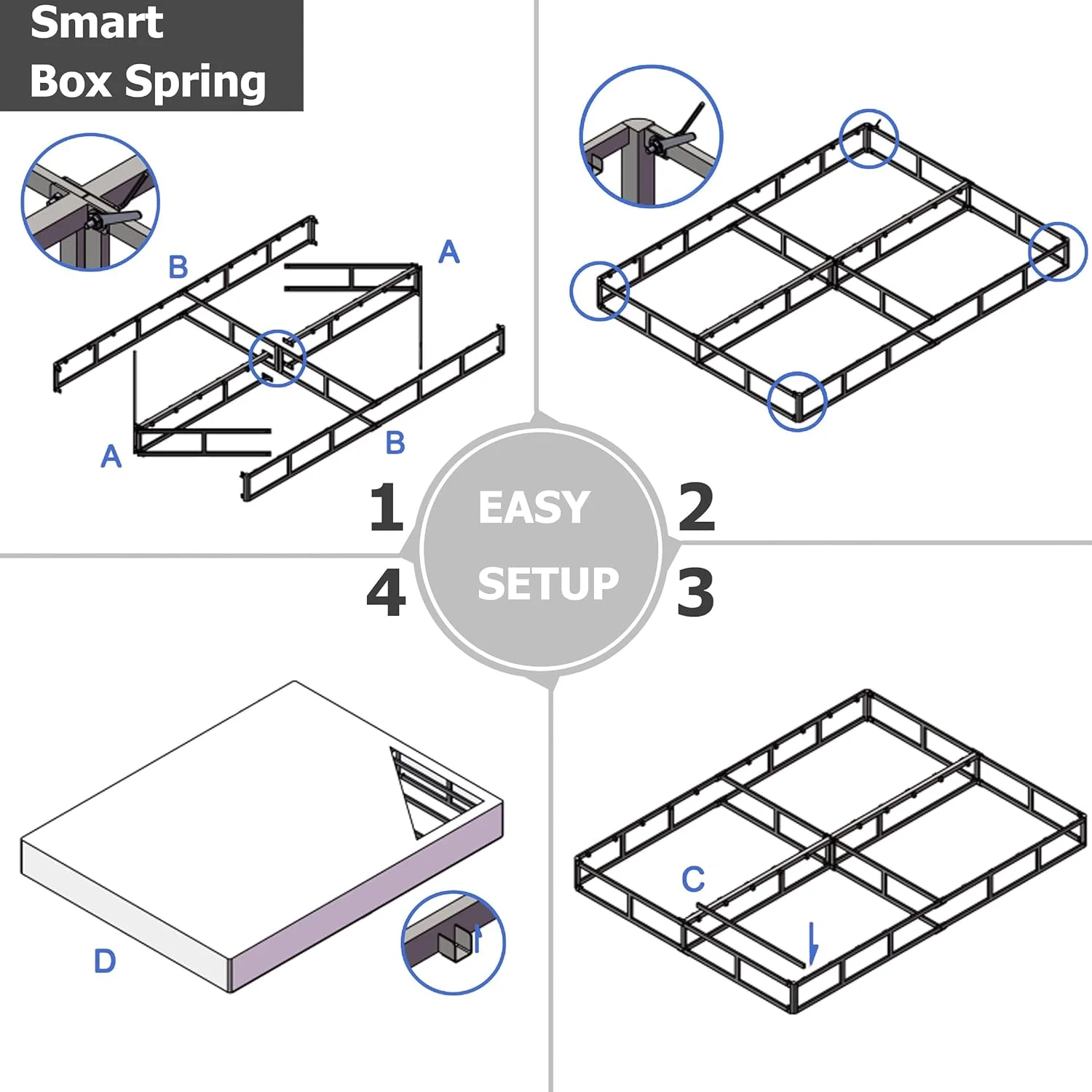 Smart
Box Spring

B

A

A

B

1

EASY

SETUP

2

4

3

D

C