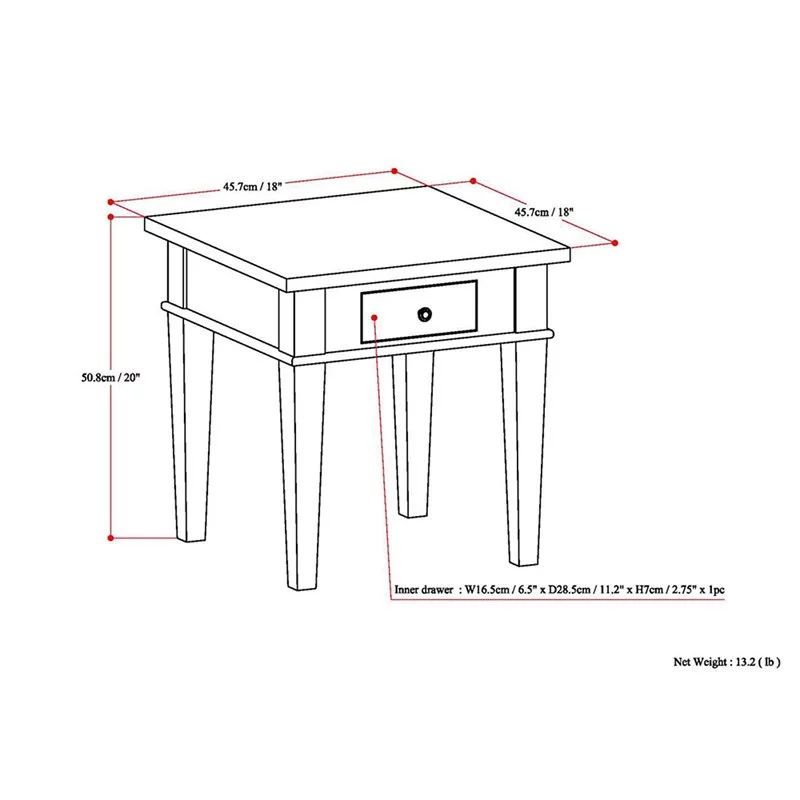 45.7cm / 18"

45.7cm / 18"

50.8cm / 20"

Inner drawer : W16.5cm / 6.5" x D28.5cm / 11.2" x H7cm / 2.75" x 1pc

Net Weight : 13.2 ( lb )