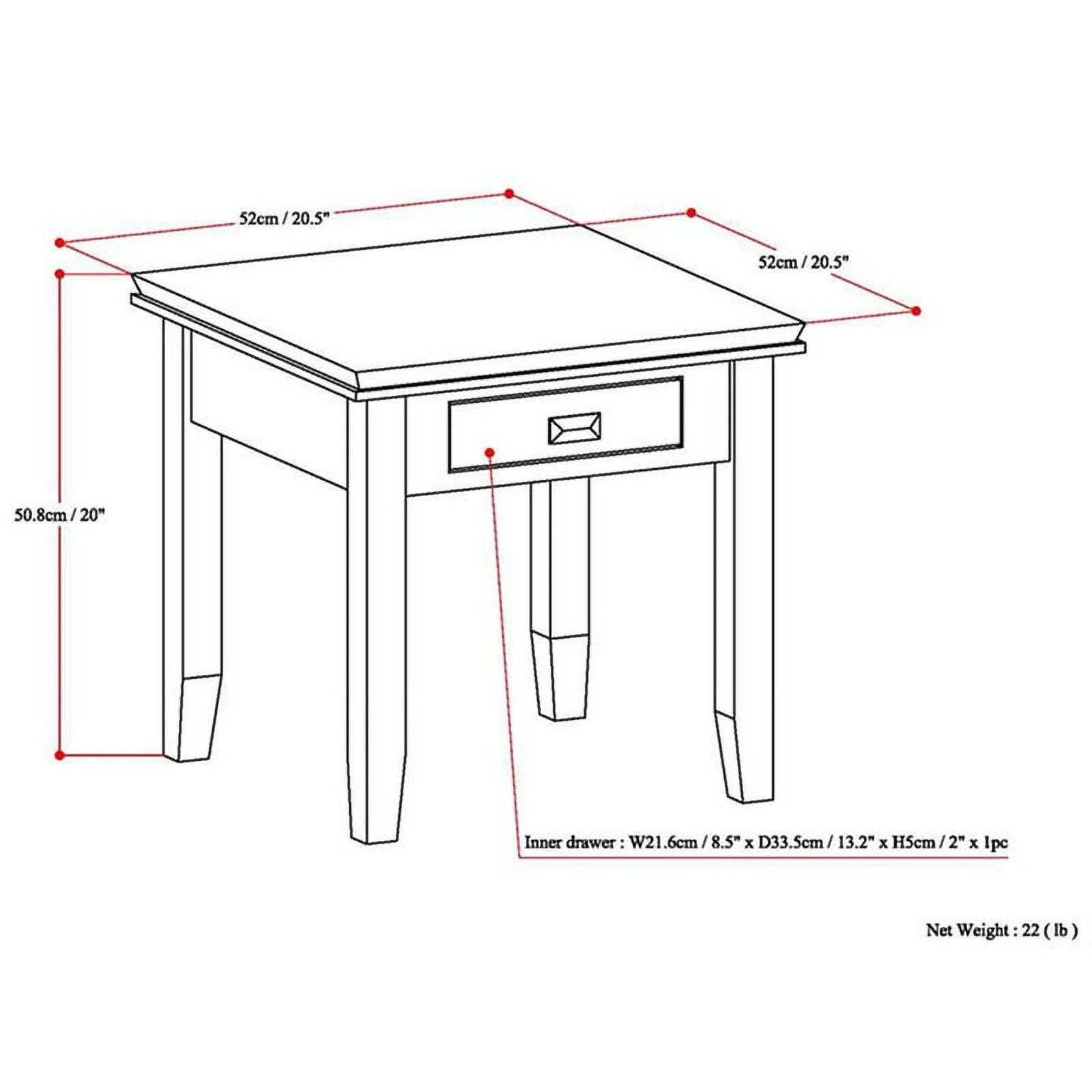 52cm / 20.5"

52cm / 20.5"

50.8cm / 20"

Inner drawer : W21.6cm / 8.5" x D33.5cm / 13.2" x H5cm / 2" x 1pc

Net Weight : 22 ( lb )