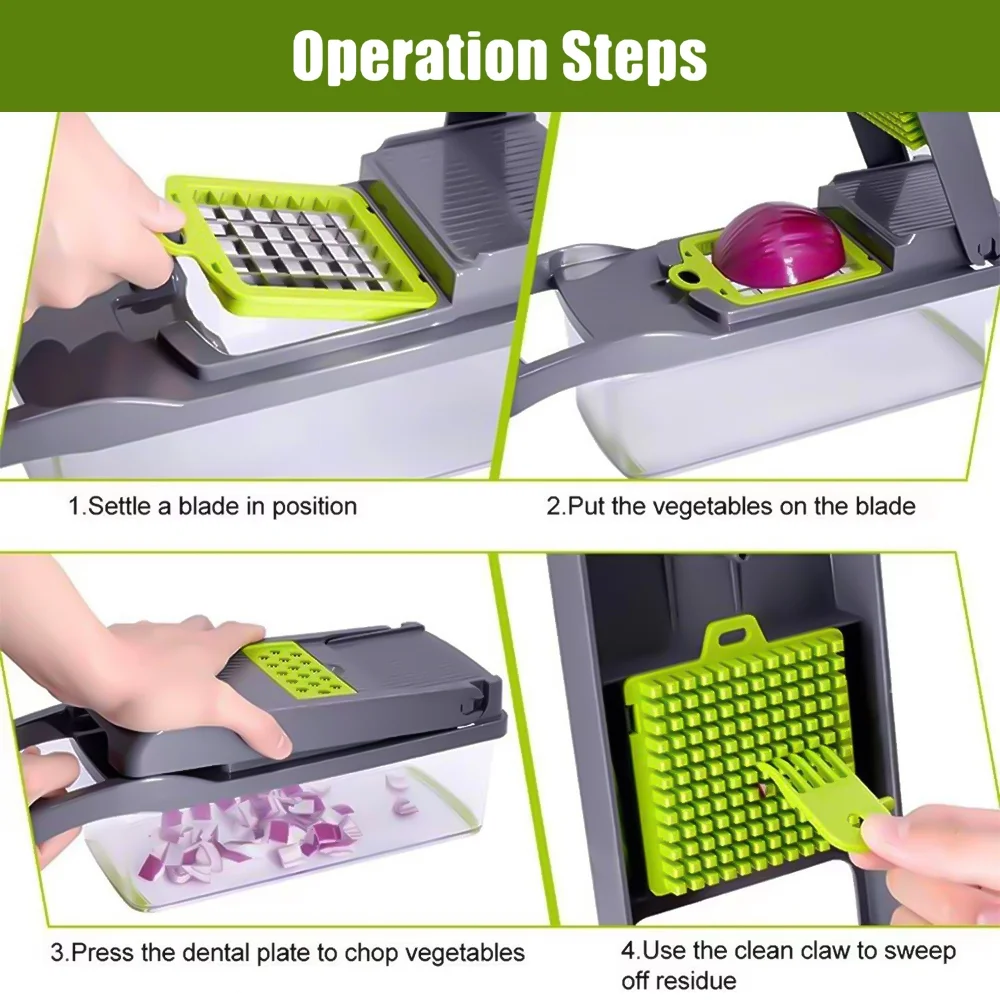 Operation Steps

1.Settle a blade in position

2.Put the vegetables on the blade

3.Press the dental plate to chop vegetables

4.Use the clean claw to sweep off residue