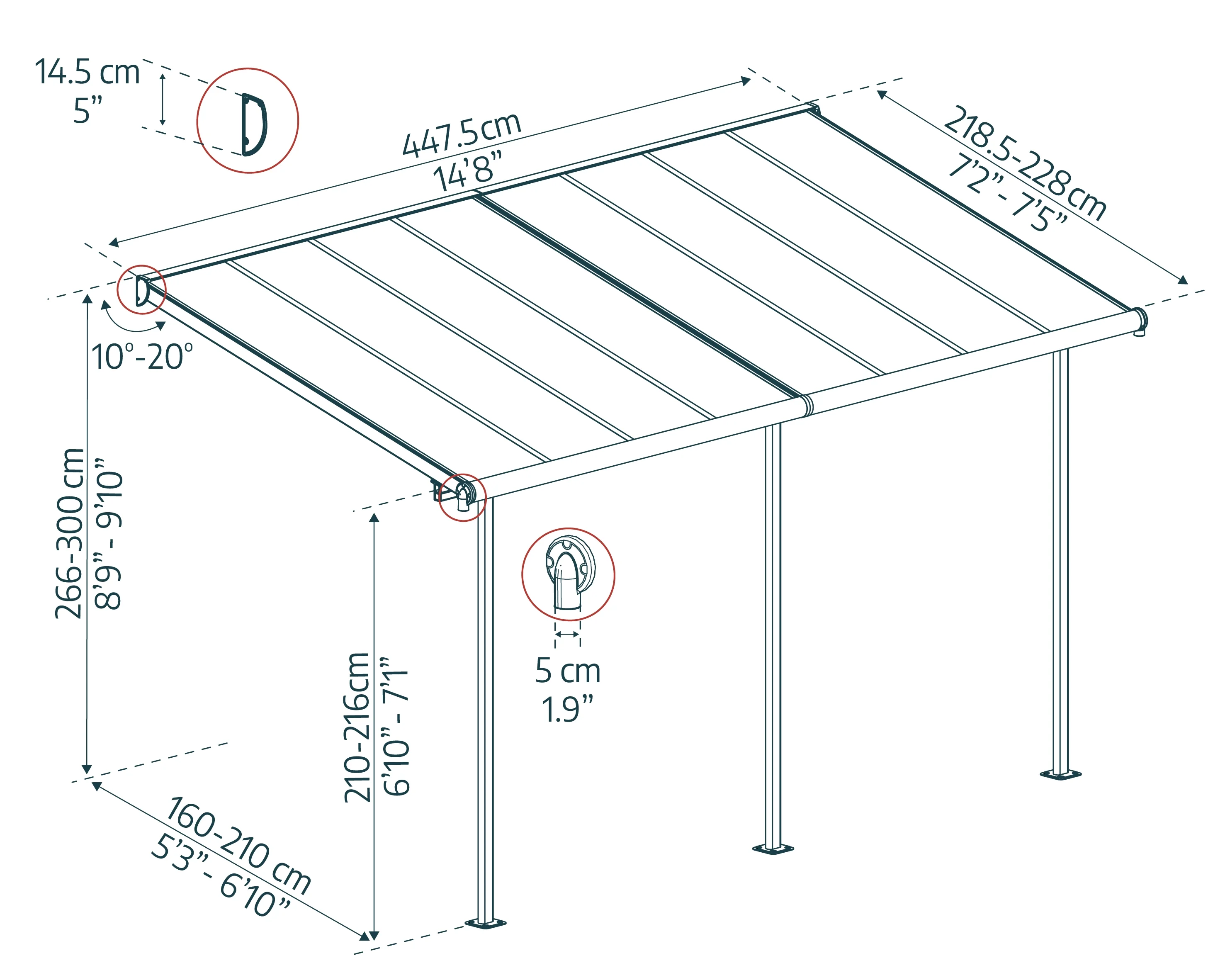 14.5 cm
5”

447.5cm
14’8”

218.5-228cm
7’2” - 7’5”

10°-20°

266-300 cm
8’9” - 9’10”

210-216cm
6’10” - 7’1”

5 cm
1.9”

160-210 cm
5’3” - 6’10”