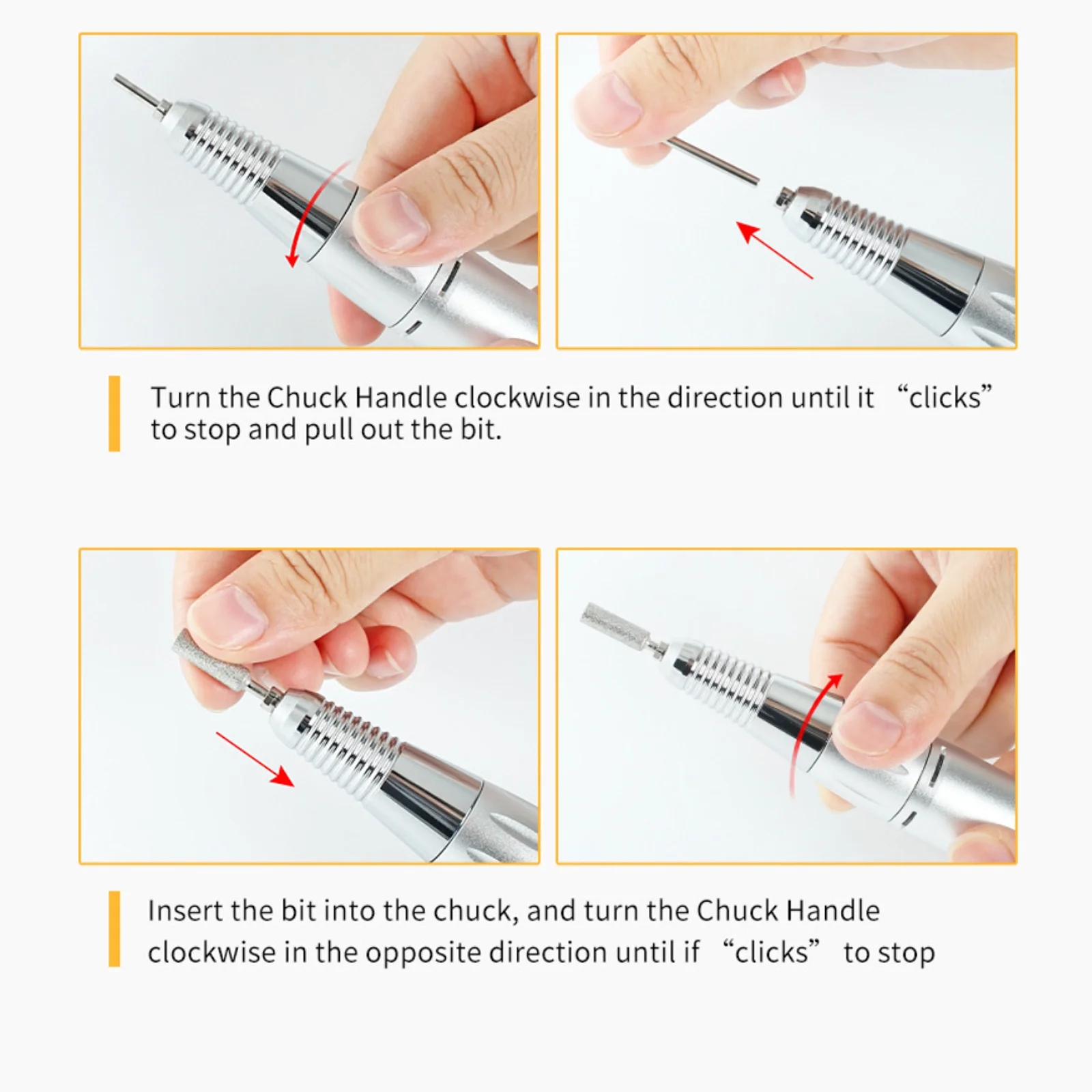 Turn the Chuck Handle clockwise in the direction until it “clicks” to stop and pull out the bit.

Insert the bit into the chuck, and turn the Chuck Handle clockwise in the opposite direction until if “clicks” to stop