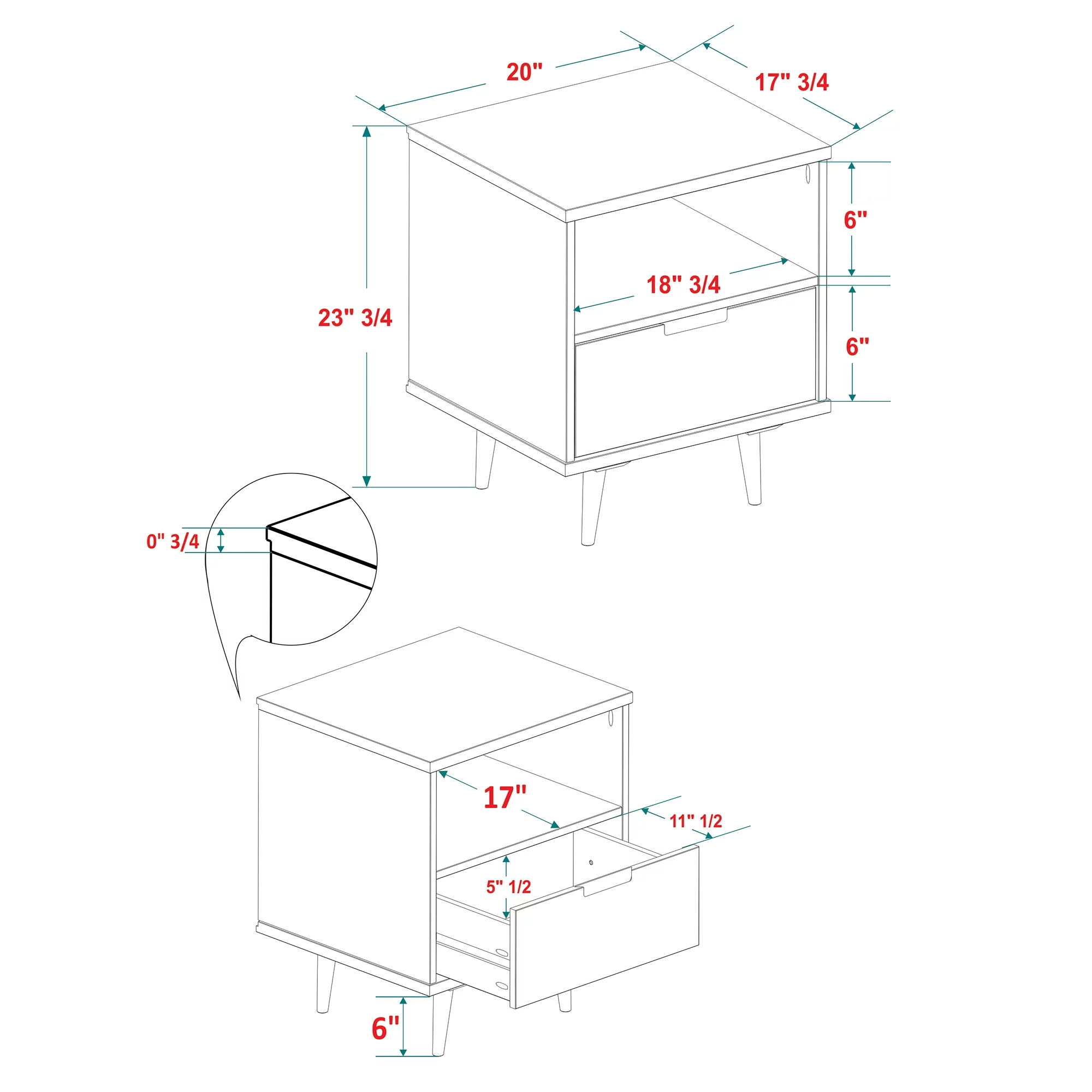 20"

17" 3/4

6"

18" 3/4

23" 3/4

6"

0" 3/4

17"

11" 1/2

5" 1/2

6"