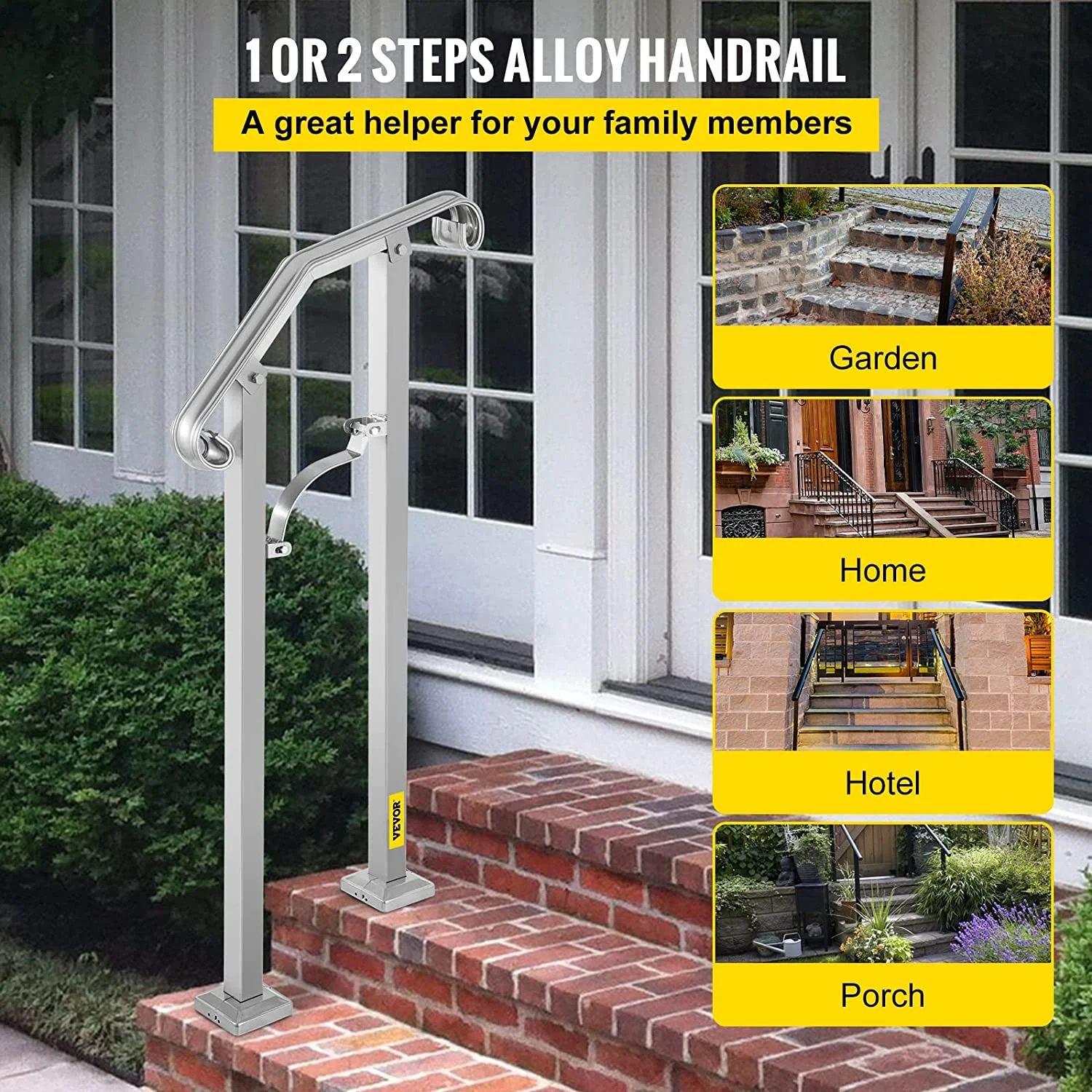 1 OR 2 STEPS ALLOY HANDRAIL

A great helper for your family members

VEVOR

Garden

Home

Hotel

Porch